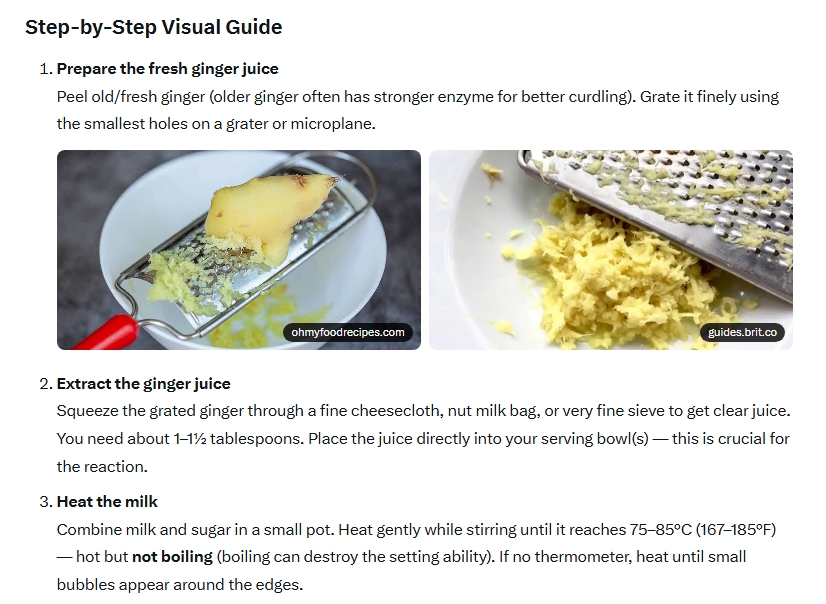 Step-by-Step Visual Guide

1. Prepare the fresh ginger juice
Peel old/fresh ginger (older ginger often has stronger enzyme for better curdling). Grate it finely using the smallest holes on a grater or microplane.

ohmyfoodrecipes.com

guides.brit.co

2. Extract the ginger juice
Squeeze the grated ginger through a fine cheesecloth, nut milk bag, or very fine sieve to get clear juice. You need about 1–1½ tablespoons. Place the juice directly into your serving bowl(s) — this is crucial for the reaction.

3. Heat the milk
Combine milk and sugar in a small pot. Heat gently while stirring until it reaches 75–85°C (167–185°F) — hot but not boiling (boiling can destroy the setting ability). If no thermometer, heat until small bubbles appear around the edges.