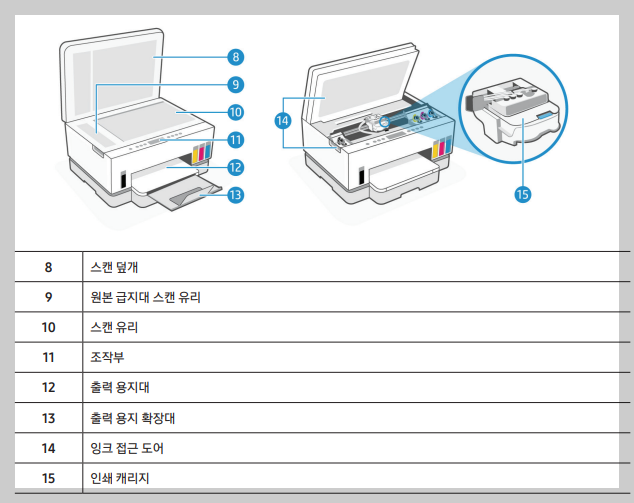 8
9
10
11
12
13
14
15

| 8 | 스캔 덮개 |
|---|---|
| 9 | 원본 급지대 스캔 유리 |
| 10 | 스캔 유리 |
| 11 | 조작부 |
| 12 | 출력 용지대 |
| 13 | 출력 용지 확장대 |
| 14 | 잉크 접근 도어 |
| 15 | 인쇄 캐리지 |