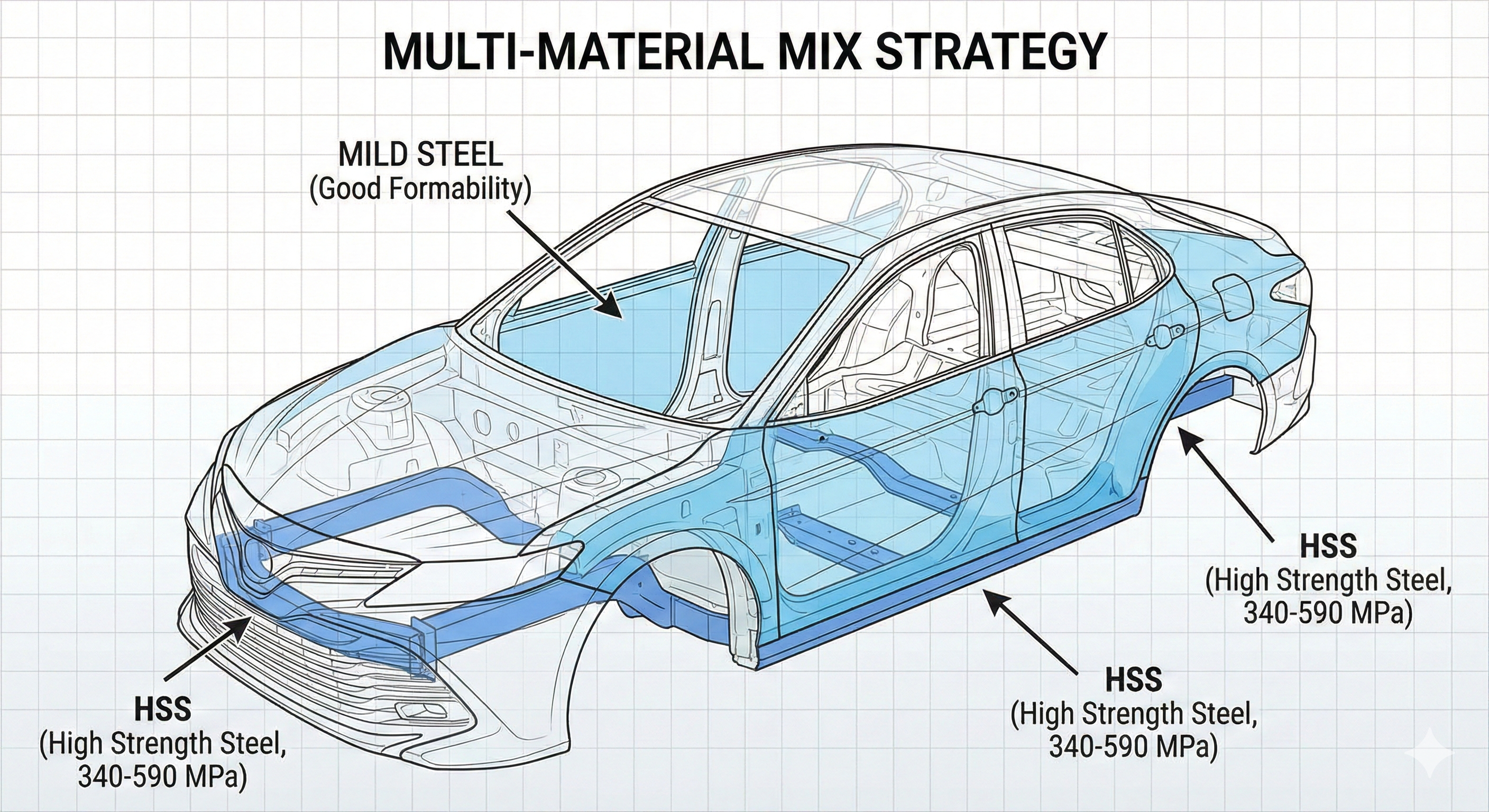 MULTI-MATERIAL MIX STRATEGY

MILD STEEL
(Good Formability)

HSS
(High Strength Steel, 340-590 MPa)

HSS
(High Strength Steel, 340-590 MPa)

HSS
(High Strength Steel, 340-590 MPa)