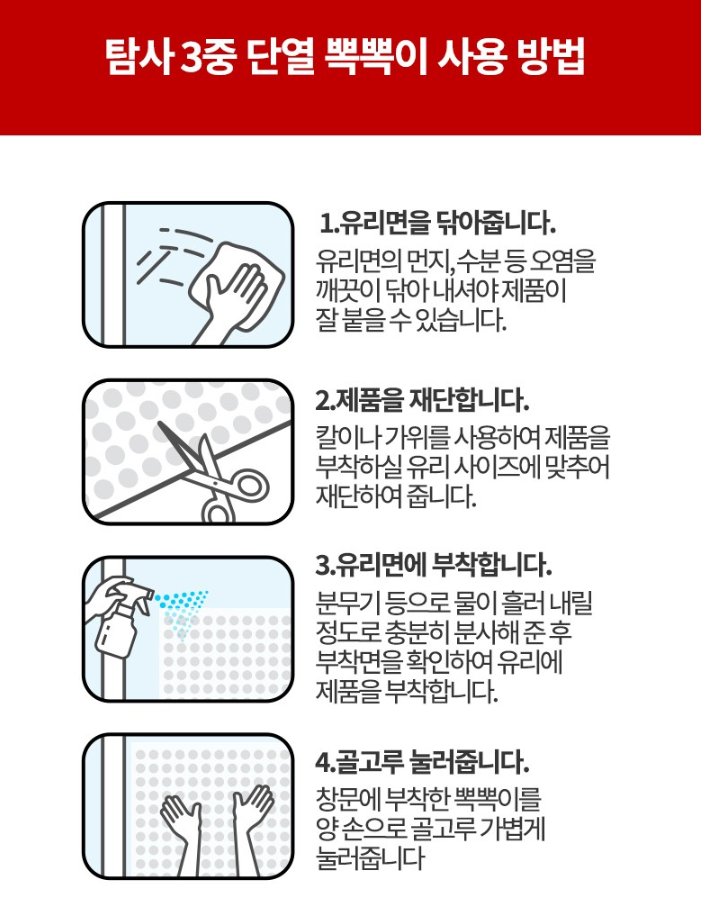 탐사 3중 단열 뽁뽁이 사용 방법

1.유리면을 닦아줍니다.
유리면의 먼지, 수분 등 오염을 깨끗이 닦아 내셔야 제품이 잘 붙을 수 있습니다.

2.제품을 재단합니다.
칼이나 가위를 사용하여 제품을 부착하실 유리 사이즈에 맞추어 재단하여 줍니다.

3.유리면에 부착합니다.
분무기 등으로 물이 흘러 내릴 정도로 충분히 분사해 준 후 부착면을 확인하여 유리에 제품을 부착합니다.

4.골고루 눌러줍니다.
창문에 부착한 뽁뽁이를 양 손으로 골고루 가볍게 눌러줍니다