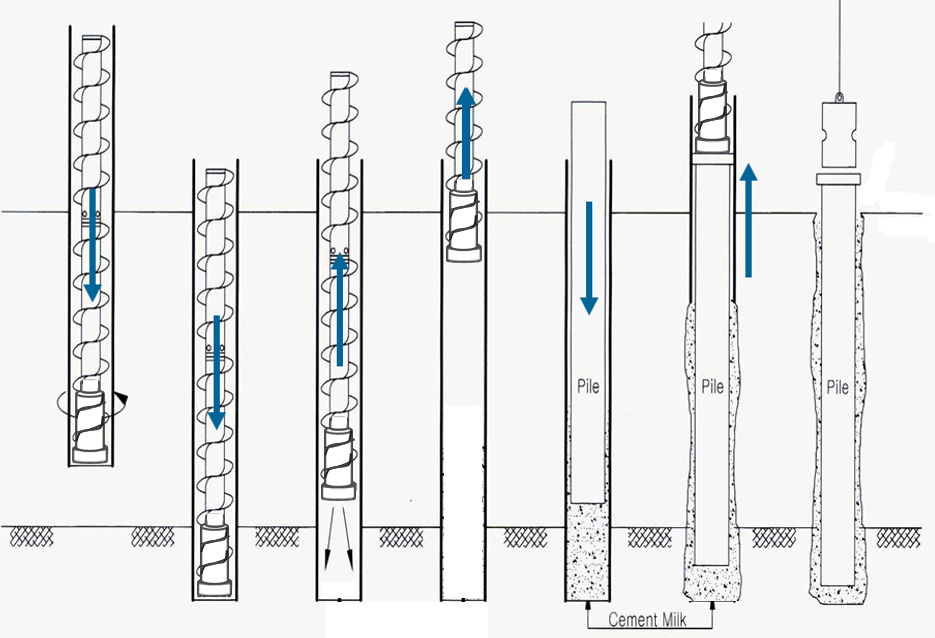 Pile

Pile

Pile

Cement Milk