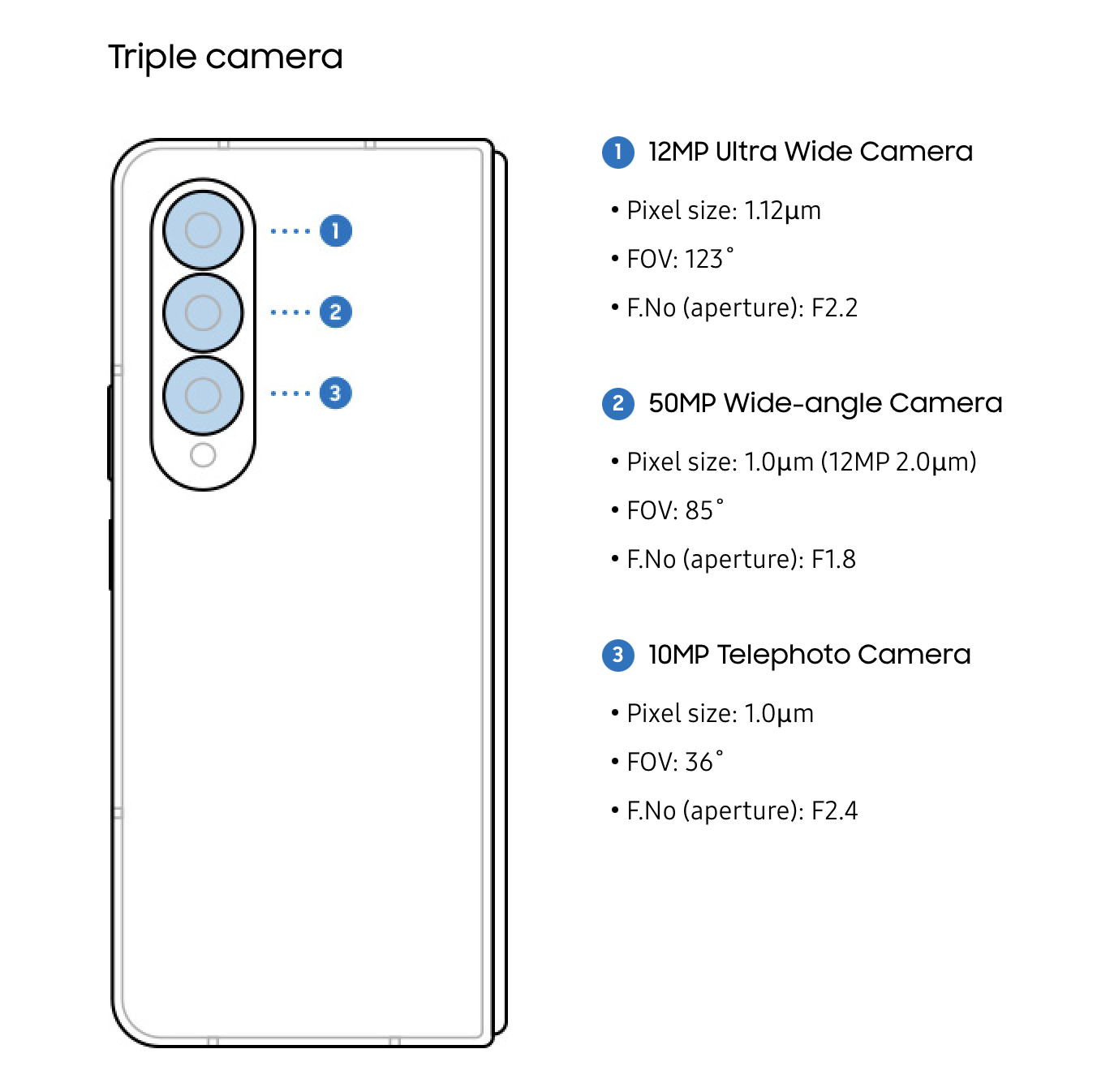 Triple camera

1
2
3

1 12MP Ultra Wide Camera

• Pixel size: 1.12µm

• FOV: 123˚

• F.No (aperture): F2.2

2 50MP Wide-angle Camera

• Pixel size: 1.0µm (12MP 2.0µm)

• FOV: 85˚

• F.No (aperture): F1.8

3 10MP Telephoto Camera

• Pixel size: 1.0µm

• FOV: 36˚

• F.No (aperture): F2.4