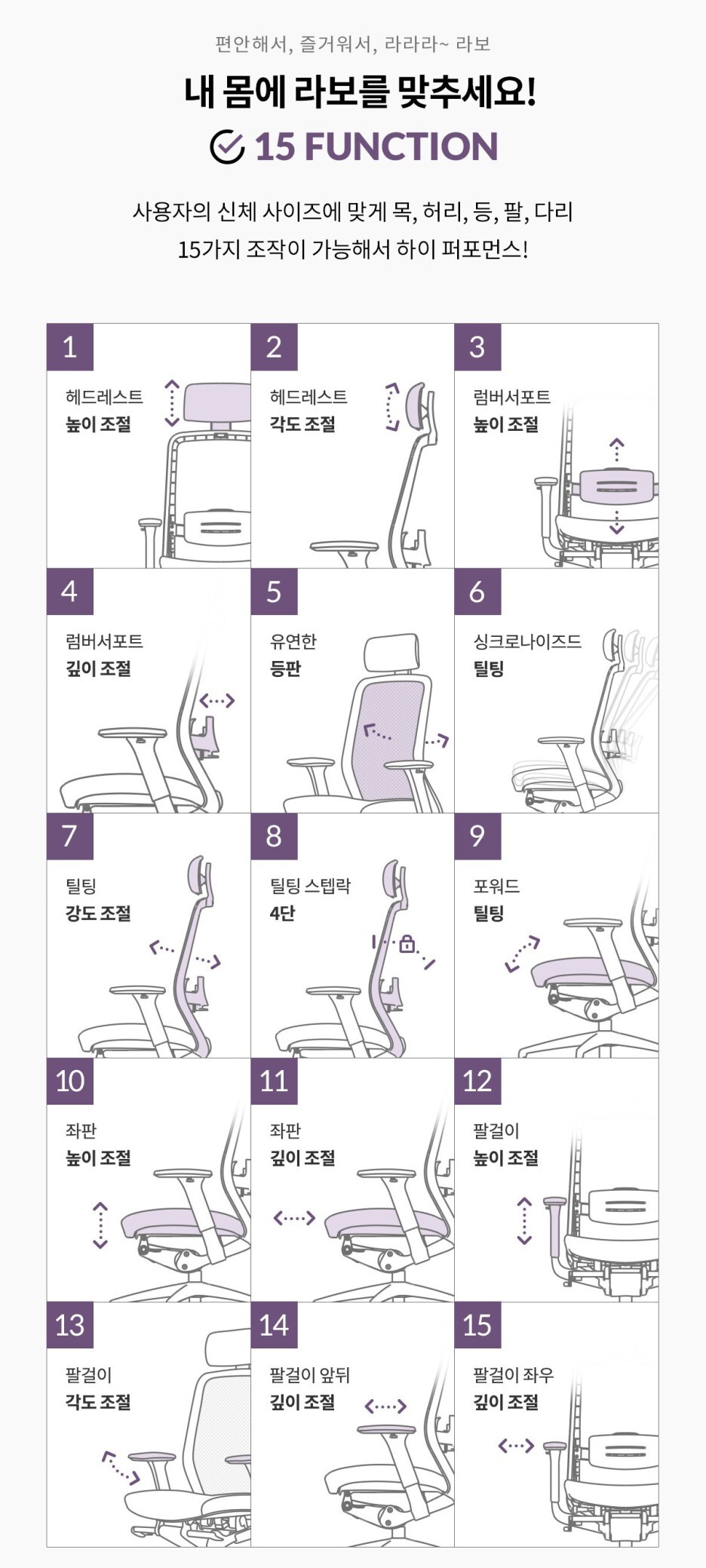 편안해서, 즐거워서, 라라라~ 라보

내 몸에 라보를 맞추세요!

15 FUNCTION

사용자의 신체 사이즈에 맞게 목, 허리, 등, 팔, 다리 15가지 조작이 가능해서 하이 퍼포먼스!

1
헤드레스트
높이 조절

2
헤드레스트
각도 조절

3
럼버서포트
높이 조절

4
럼버서포트
깊이 조절

5
유연한
등판

6
싱크로나이즈드
틸팅

7
틸팅
강도 조절

8
틸팅 스텝락
4단

9
포워드
틸팅

10
좌판
높이 조절

11
좌판
깊이 조절

12
팔걸이
높이 조절

13
팔걸이
각도 조절

14
팔걸이 앞뒤
깊이 조절

15
팔걸이 좌우
깊이 조절