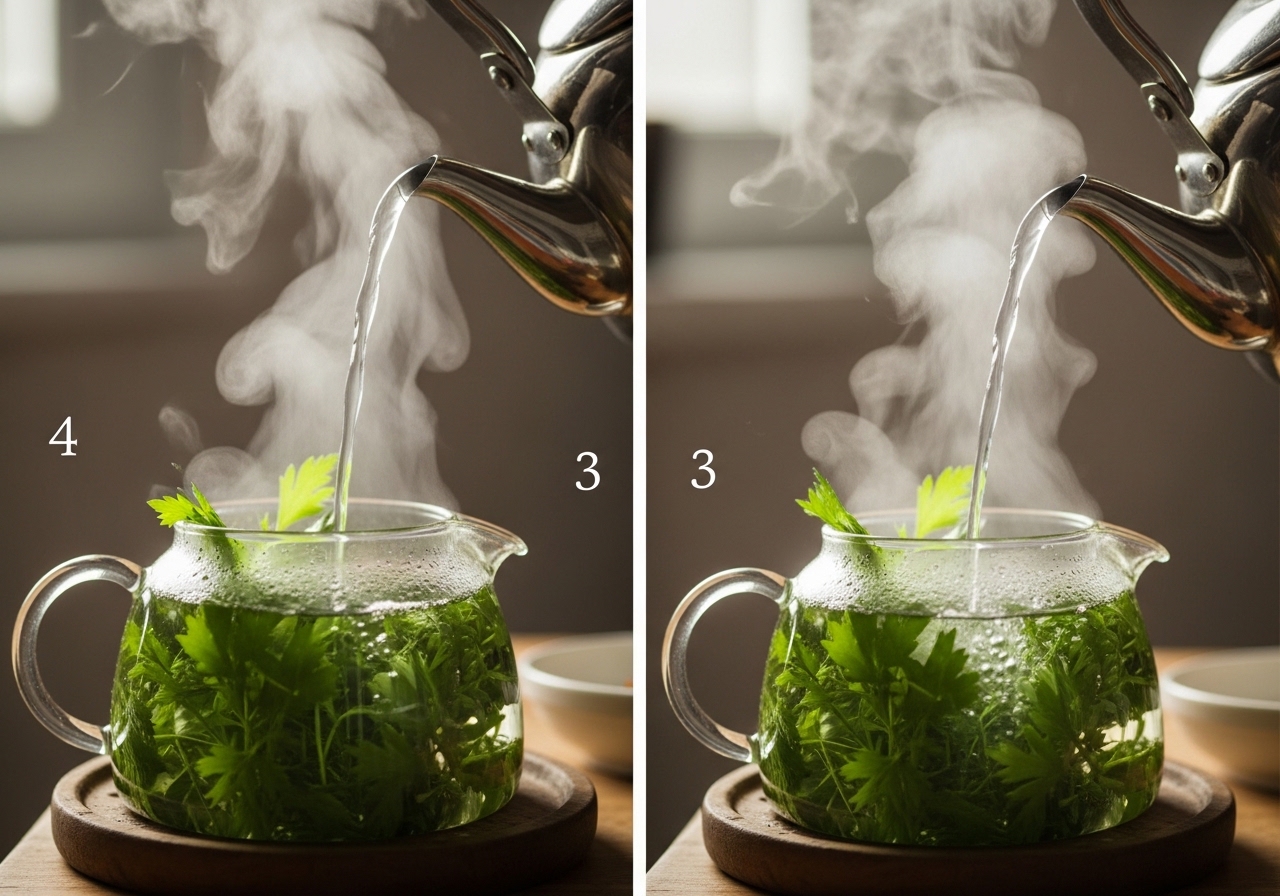 4

3

3