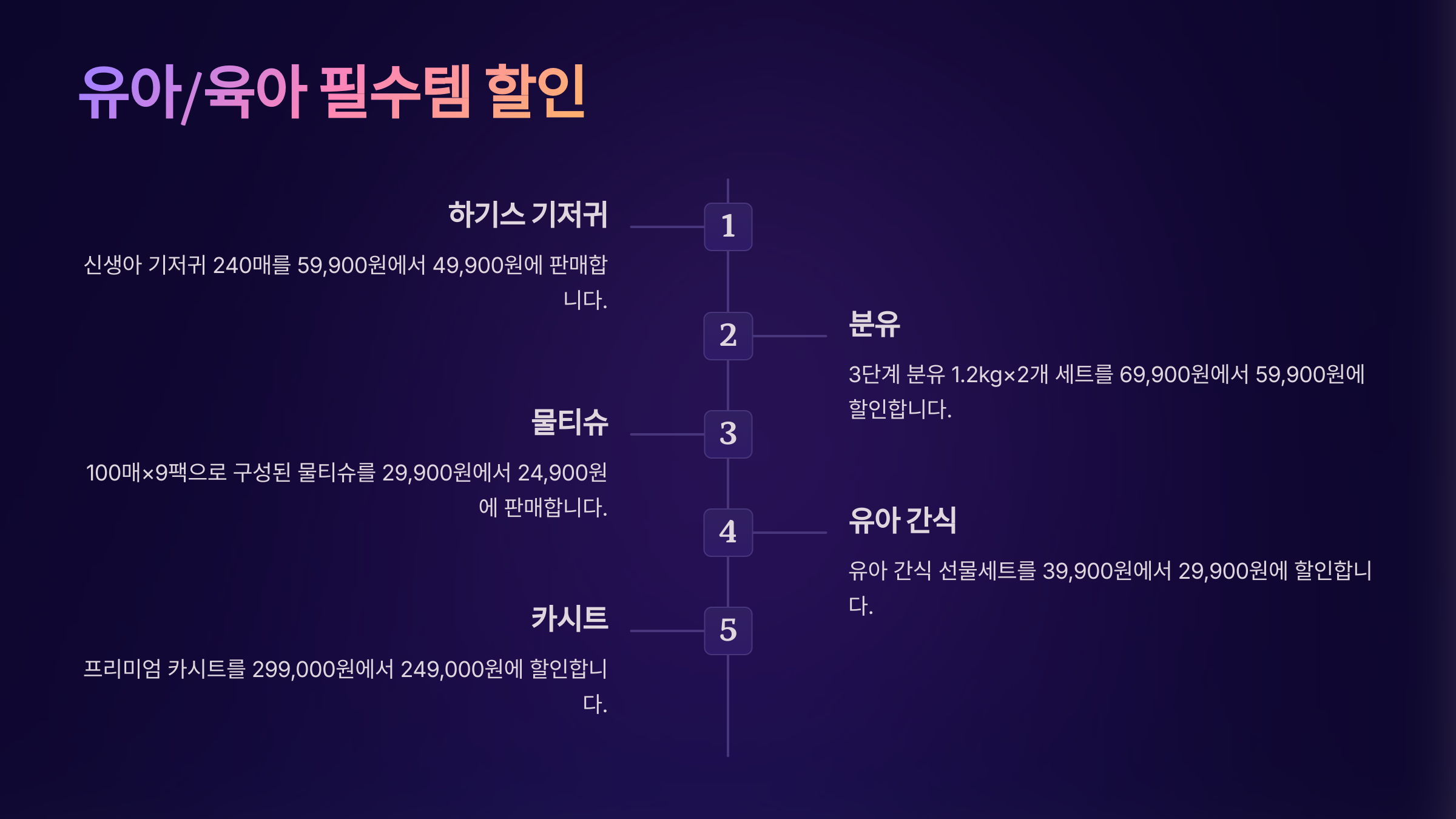 유아/육아 필수템 할인

하기스 기저귀

신생아 기저귀 240매를 59,900원에서 49,900원에 판매합니다.

1

2

분유

3단계 분유 1.2kg×2개 세트를 69,900원에서 59,900원에 할인합니다.

물티슈

100매×9팩으로 구성된 물티슈를 29,900원에서 24,900원에 판매합니다.

3

4

유아 간식

유아 간식 선물세트를 39,900원에서 29,900원에 할인합니다.

카시트

프리미엄 카시트를 299,000원에서 249,000원에 할인합니다.

5