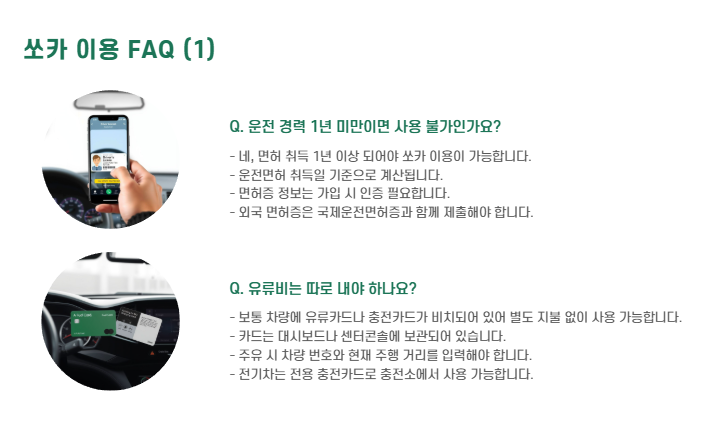 쏘카 이용 FAQ (1)

Q. 운전 경력 1년 미만이면 사용 불가인가요?

- 네, 면허 취득 1년 이상 되어야 쏘카 이용이 가능합니다.
- 운전면허 취득일 기준으로 계산됩니다.
- 면허증 정보는 가입 시 인증 필요합니다.
- 외국 면허증은 국제운전면허증과 함께 제출해야 합니다.

Q. 유류비는 따로 내야 하나요?

- 보통 차량에 유류카드나 충전카드가 비치되어 있어 별도 지불 없이 사용 가능합니다.
- 카드는 대시보드나 센터콘솔에 보관되어 있습니다.
- 주유 시 차량 번호와 현재 주행 거리를 입력해야 합니다.
- 전기차는 전용 충전카드로 충전소에서 사용 가능합니다.