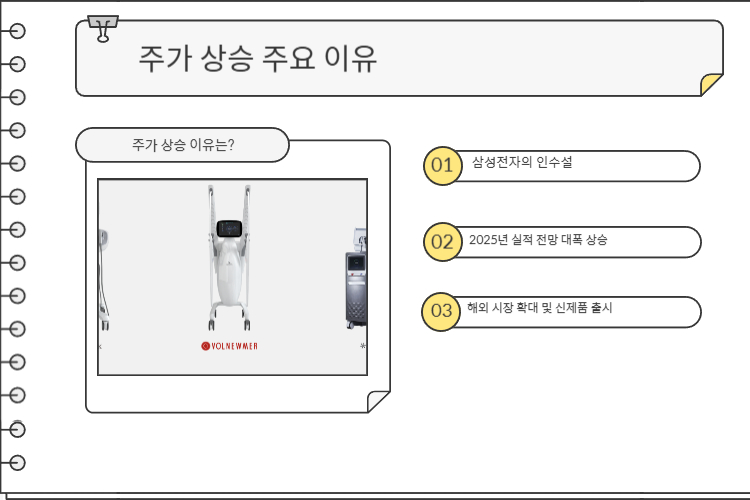 주가 상승 주요 이유

주가 상승 이유는?

VOLNEWMER

01 삼성전자의 인수설

02 2025년 실적 전망 대폭 상승

03 해외 시장 확대 및 신제품 출시