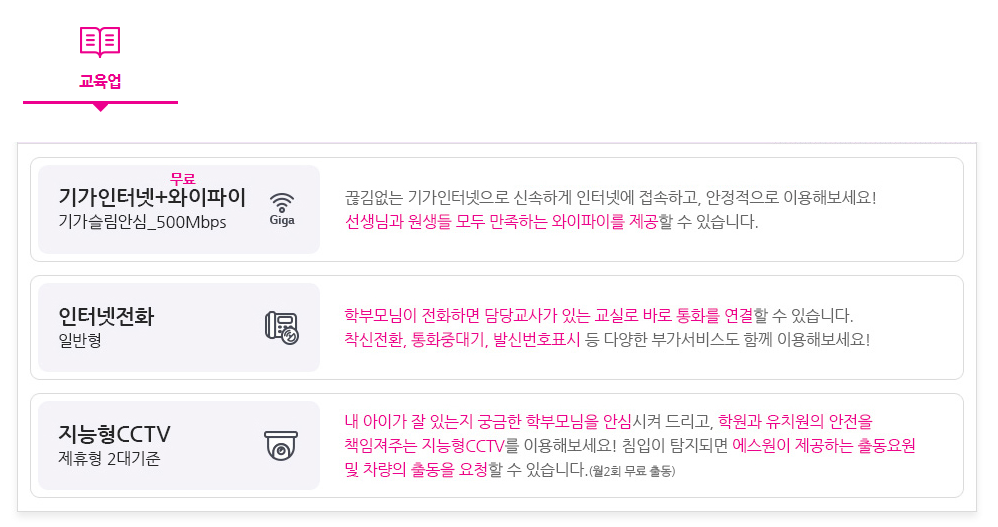 교육업

무료
기가인터넷+와이파이
기가슬림안심_500Mbps

Giga

끊김없는 기가인터넷으로 신속하게 인터넷에 접속하고, 안정적으로 이용해보세요! 선생님과 원생들 모두 만족하는 와이파이를 제공할 수 있습니다.

인터넷전화
일반형

학부모님이 전화하면 담당교사가 있는 교실로 바로 통화를 연결할 수 있습니다. 착신전환, 통화중대기, 발신번호표시 등 다양한 부가서비스도 함께 이용해보세요!

지능형CCTV
제휴형 2대기준

내 아이가 잘 있는지 궁금한 학부모님을 안심시켜 드리고, 학원과 유치원의 안전을 책임져주는 지능형CCTV를 이용해보세요! 침입이 탐지되면 에스원이 제공하는 출동요원 및 차량의 출동을 요청할 수 있습니다.(월2회 무료 출동)