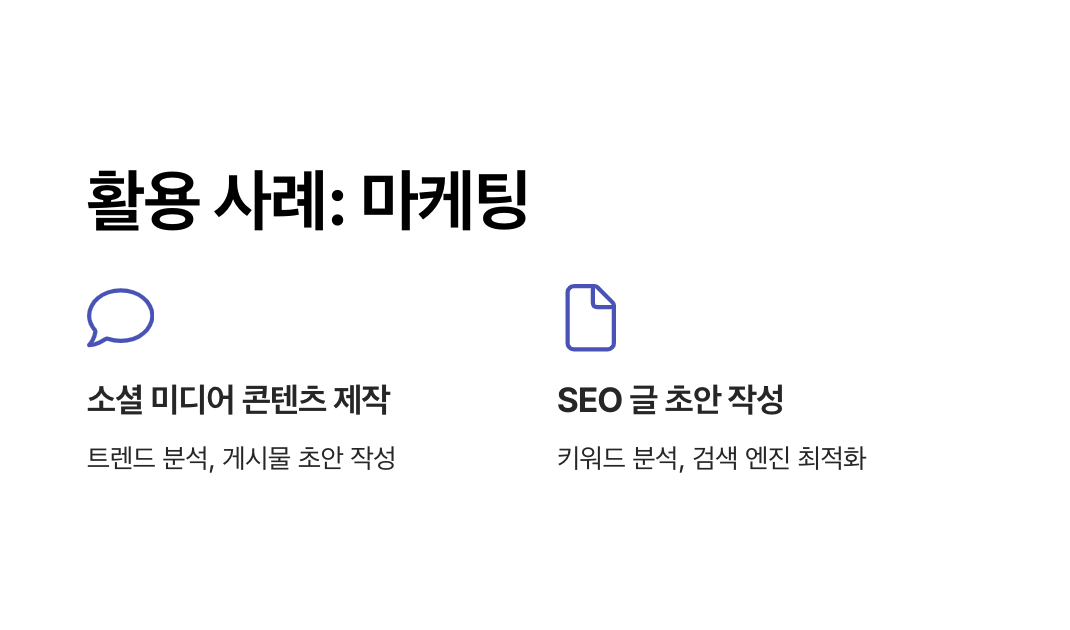 활용 사례: 마케팅

소셜 미디어 콘텐츠 제작

트렌드 분석, 게시물 초안 작성

SEO 글 초안 작성

키워드 분석, 검색 엔진 최적화