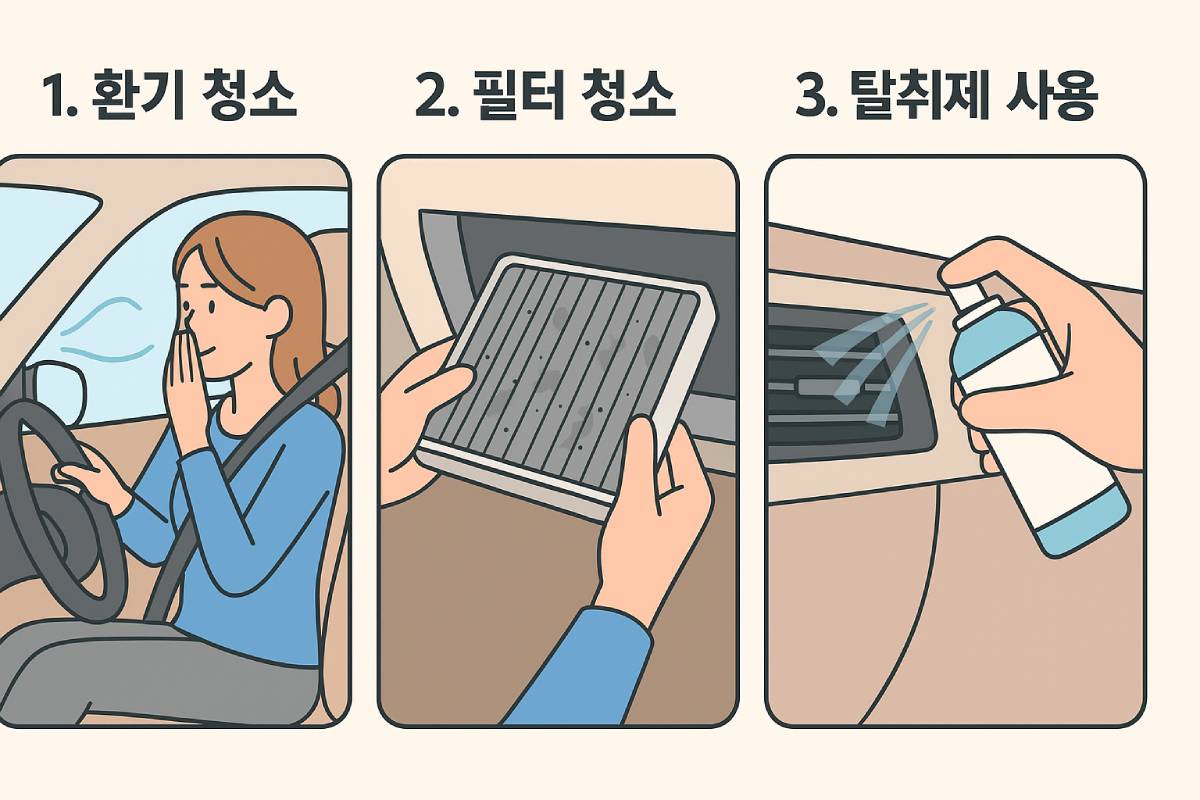 1. 환기 청소

2. 필터 청소

3. 탈취제 사용