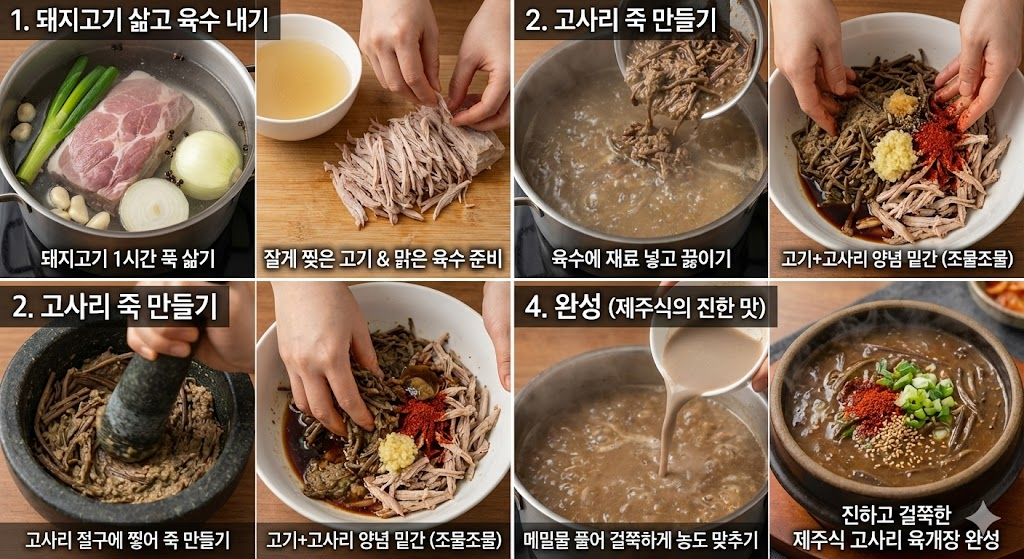 1. 돼지고기 삶고 육수 내기

돼지고기 1시간 푹 삶기

잘게 찢은 고기 & 맑은 육수 준비

2. 고사리 죽 만들기

육수에 재료 넣고 끓이기

고기+고사리 양념 밑간 (조물조물)

2. 고사리 죽 만들기

고사리 절구에 찧어 죽 만들기

고기+고사리 양념 밑간 (조물조물)

4. 완성 (제주식의 진한 맛)

메밀물 풀어 걸쭉하게 농도 맞추기

진하고 걸쭉한 제주식 고사리 육개장 완성