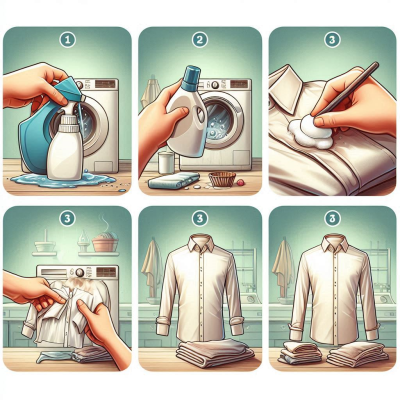 1

2

3

3

3

3