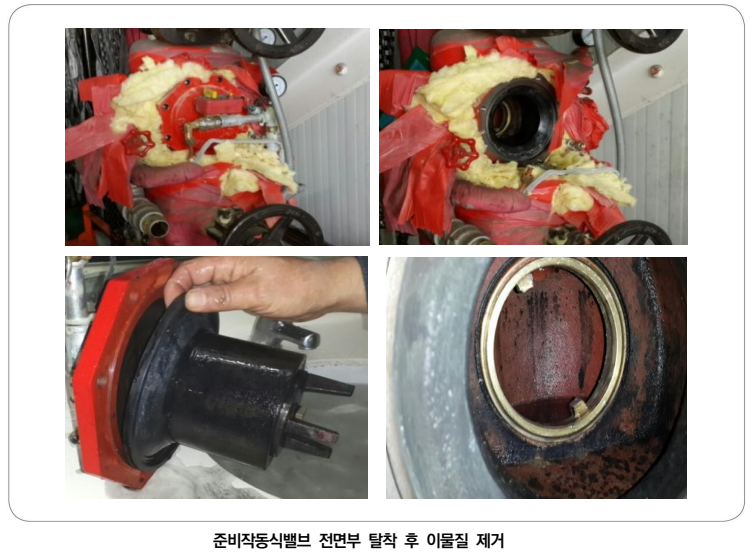 준비작동식밸브 전면부 탈착 후 이물질 제거