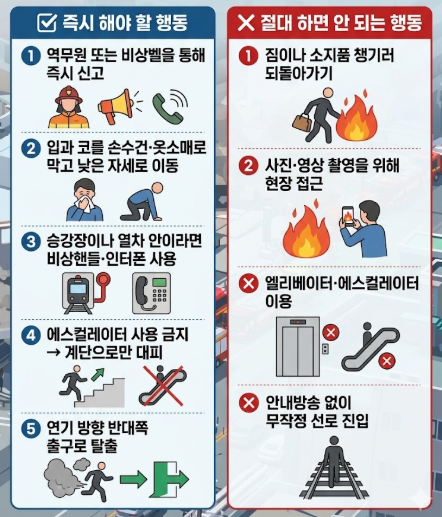 즉시 해야 할 행동

1 역무원 또는 비상벨을 통해 즉시 신고

2 입과 코를 손수건·옷소매로 막고 낮은 자세로 이동

3 승강장이나 열차 안이라면 비상핸들·인터폰 사용

4 에스컬레이터 사용 금지 → 계단으로만 대피

5 연기 방향 반대쪽 출구로 탈출

절대 하면 안 되는 행동

1 짐이나 소지품 챙기러 되돌아가기

2 사진·영상 촬영을 위해 현장 접근

엘리베이터·에스컬레이터 이용

안내방송 없이 무작정 선로 진입