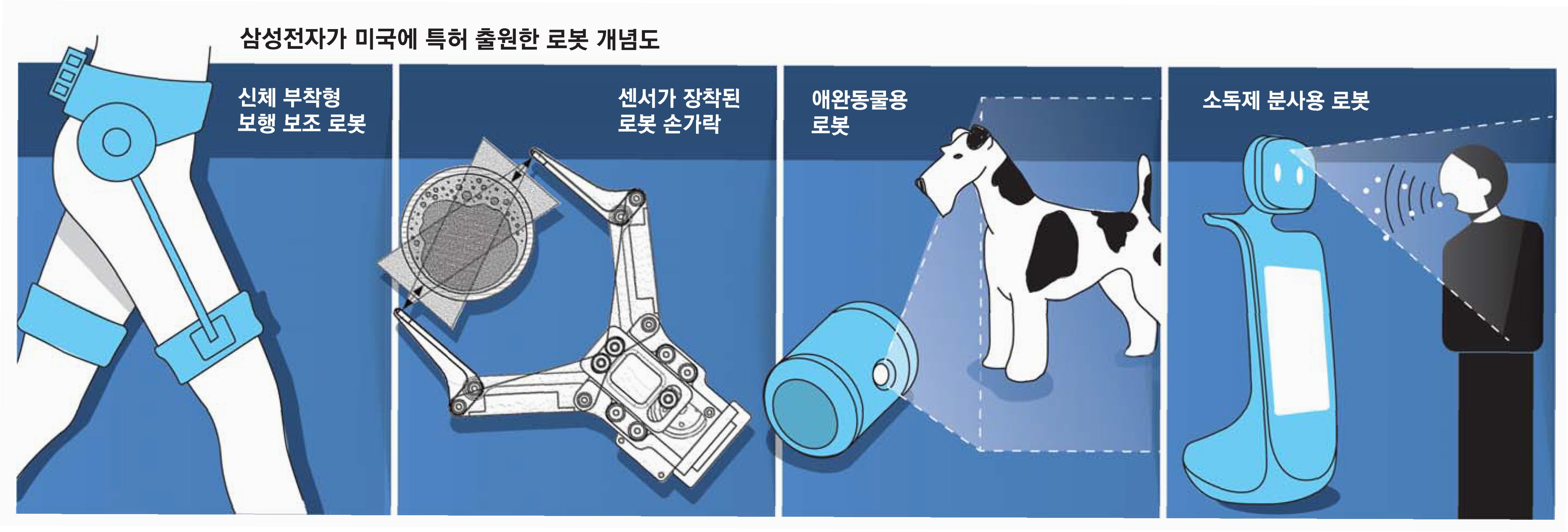 삼성전자가 미국에 특허 출원한 로봇 개념도

신체 부착형
보행 보조 로봇

센서가 장착된
로봇 손가락

애완동물용
로봇

소독제 분사용 로봇