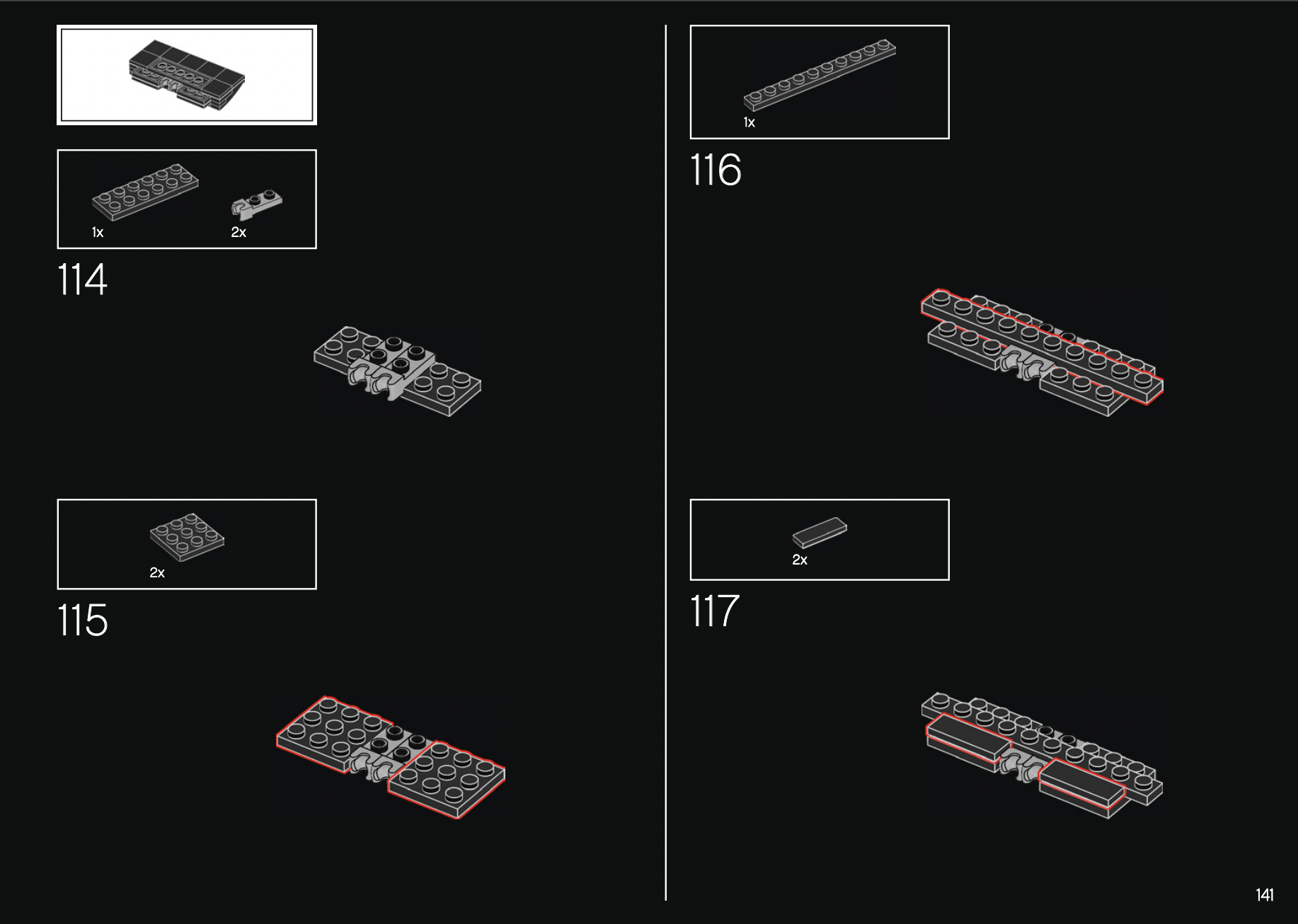 1x 2x

114

2x

115

1x

116

2x

117

141