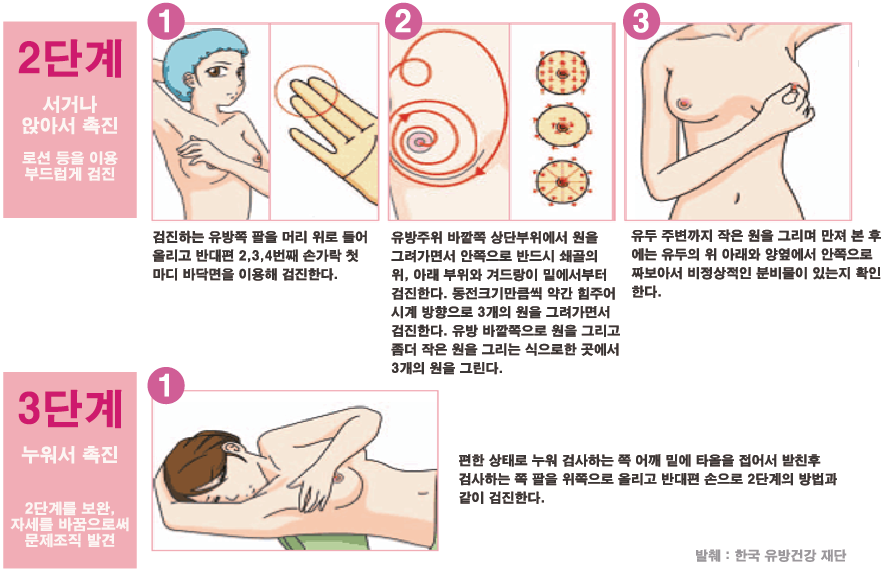 2단계

서거나 앉아서 촉진

로션 등을 이용 부드럽게 검진

1

검진하는 유방쪽 팔을 머리 위로 들어 올리고 반대편 2,3,4번째 손가락 첫 마디 바닥면을 이용해 검진한다.

2

유방주위 바깥쪽 상단부위에서 원을 그려가면서 안쪽으로 반드시 쇄골의 위, 아래 부위와 겨드랑이 밑에서부터 검진한다. 동전크기만큼씩 약간 힘주어 시계 방향으로 3개의 원을 그려가면서 검진한다. 유방 바깥쪽으로 원을 그리고 좀더 작은 원을 그리는 식으로한 곳에서 3개의 원을 그린다.

3

유두 주변까지 작은 원을 그리며 만져 본 후에는 유두의 위 아래와 양옆에서 안쪽으로 짜보아서 비정상적인 분비물이 있는지 확인한다.

3단계

누워서 촉진

2단계를 보완, 자세를 바꿈으로써 문제조직 발견

1

편한 상태로 누워 검사하는 쪽 어깨 밑에 타올을 접어서 받친후 검사하는 쪽 팔을 위쪽으로 올리고 반대편 손으로 2단계의 방법과 같이 검진한다.

발췌 : 한국 유방건강 재단