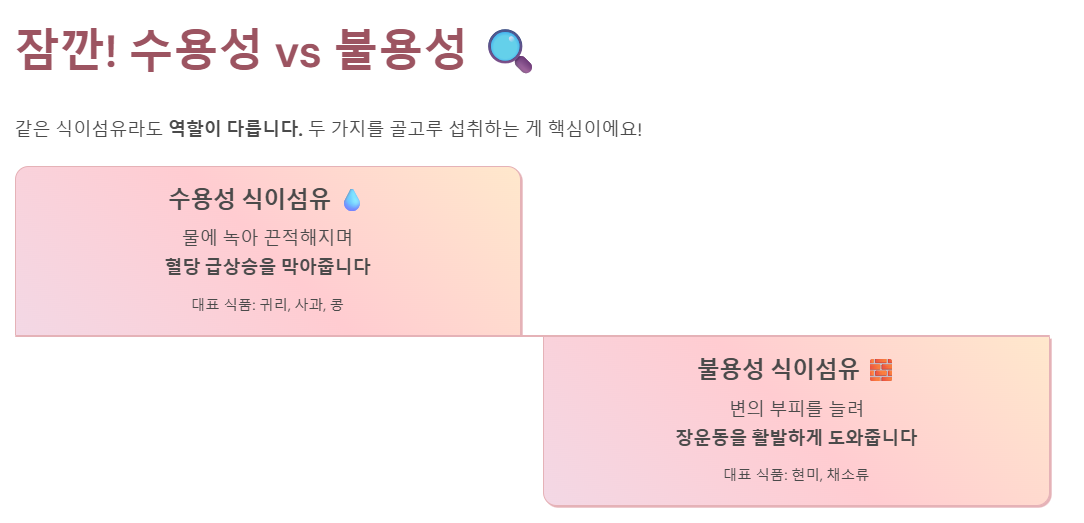 잠깐! 수용성 vs 불용성 🔍

같은 식이섬유라도 역할이 다릅니다. 두 가지를 골고루 섭취하는 게 핵심이에요!

수용성 식이섬유 💧

물에 녹아 끈적해지며

혈당 급상승을 막아줍니다

대표 식품: 귀리, 사과, 콩

불용성 식이섬유 🧱

변의 부피를 늘려

장운동을 활발하게 도와줍니다

대표 식품: 현미, 채소류