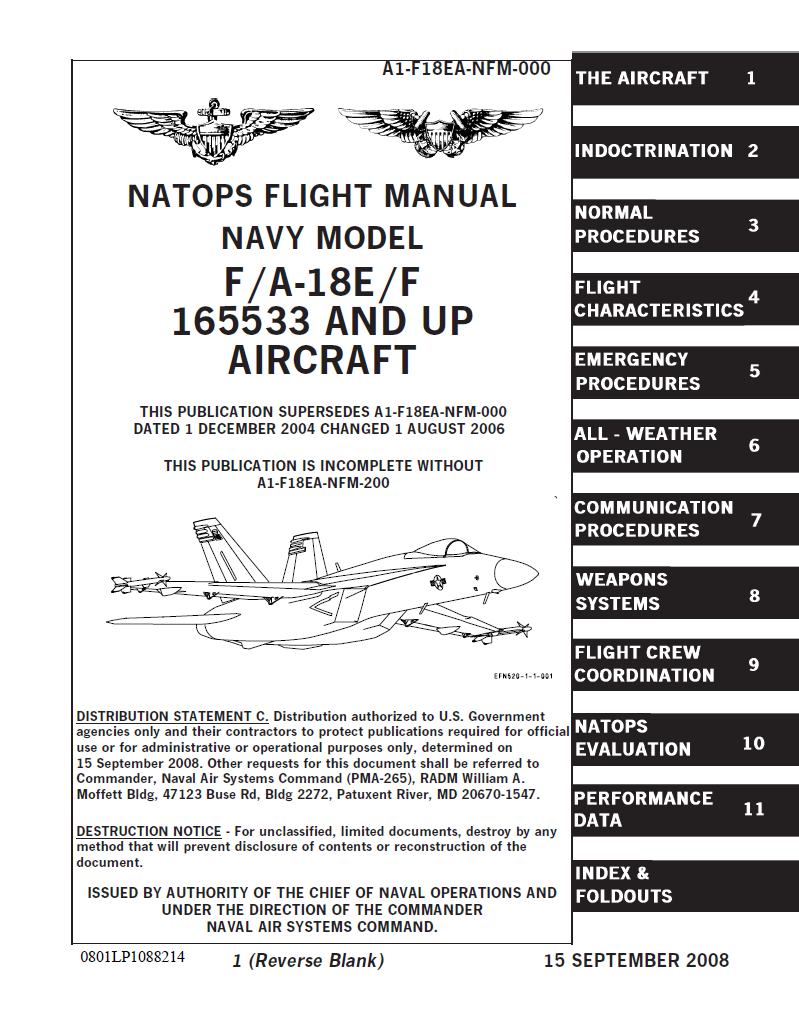 A1-F18EA-NFM-000

NATOPS FLIGHT MANUAL
NAVY MODEL
F/A-18E/F
165533 AND UP
AIRCRAFT

THIS PUBLICATION SUPERSEDES A1-F18EA-NFM-000 DATED 1 DECEMBER 2004 CHANGED 1 AUGUST 2006

THIS PUBLICATION IS INCOMPLETE WITHOUT A1-F18EA-NFM-200

EFN520-1-1-001

DISTRIBUTION STATEMENT C. Distribution authorized to U.S. Government agencies only and their contractors to protect publications required for official use or for administrative or operational purposes only, determined on 15 September 2008. Other requests for this document shall be referred to Commander, Naval Air Systems Command (PMA-265), RADM William A. Moffett Bldg, 47123 Buse Rd, Bldg 2272, Patuxent River, MD 20670-1547.

DESTRUCTION NOTICE - For unclassified, limited documents, destroy by any method that will prevent disclosure of contents or reconstruction of the document.

ISSUED BY AUTHORITY OF THE CHIEF OF NAVAL OPERATIONS AND UNDER THE DIRECTION OF THE COMMANDER NAVAL AIR SYSTEMS COMMAND.

0801LP1088214

1 (Reverse Blank)

15 SEPTEMBER 2008

THE AIRCRAFT 1

INDOCTRINATION 2

NORMAL PROCEDURES 3

FLIGHT CHARACTERISTICS 4

EMERGENCY PROCEDURES 5

ALL - WEATHER OPERATION 6

COMMUNICATION PROCEDURES 7

WEAPONS SYSTEMS 8

FLIGHT CREW COORDINATION 9

NATOPS EVALUATION 10

PERFORMANCE DATA 11

INDEX & FOLDOUTS