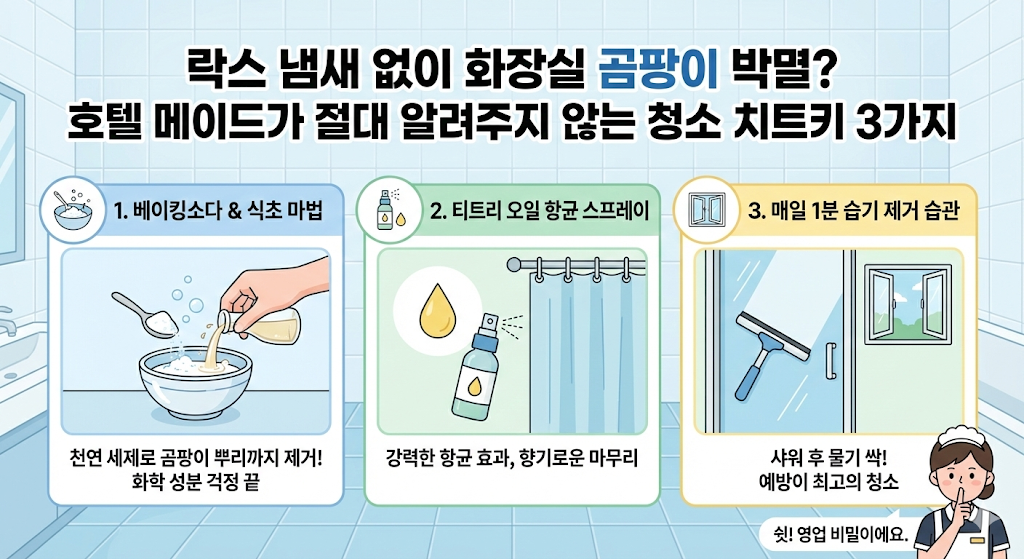 락스 냄새 없이 화장실 곰팡이 박멸?
호텔 메이드가 절대 알려주지 않는 청소 치트키 3가지

1. 베이킹소다 & 식초 마법

천연 세제로 곰팡이 뿌리까지 제거!
화학 성분 걱정 끝

2. 티트리 오일 항균 스프레이

강력한 항균 효과, 향기로운 마무리

3. 매일 1분 습기 제거 습관

샤워 후 물기 싹!
예방이 최고의 청소

쉿! 영업 비밀이에요.