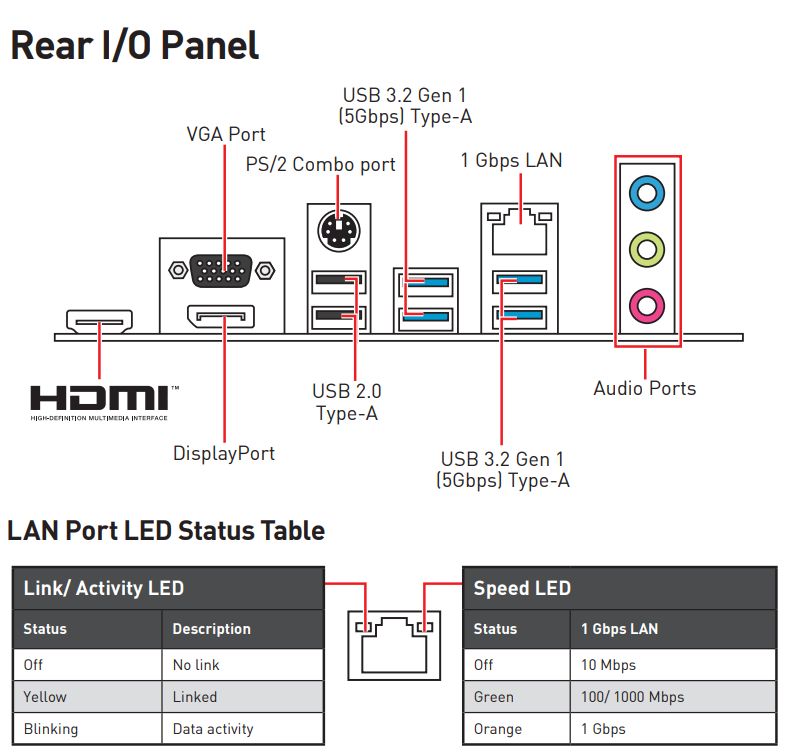 Rear I/O Panel

VGA Port

PS/2 Combo port

USB 3.2 Gen 1 (5Gbps) Type-A

1 Gbps LAN

HDMI™
HIGH-DEFINITION MULTIMEDIA INTERFACE

DisplayPort

USB 2.0 Type-A

USB 3.2 Gen 1 (5Gbps) Type-A

Audio Ports

LAN Port LED Status Table

Link/ Activity LED

| Status | Description |
|---|---|
| Off | No link |
| Yellow | Linked |
| Blinking | Data activity |

Speed LED

| Status | 1 Gbps LAN |
|---|---|
| Off | 10 Mbps |
| Green | 100/ 1000 Mbps |
| Orange | 1 Gbps |