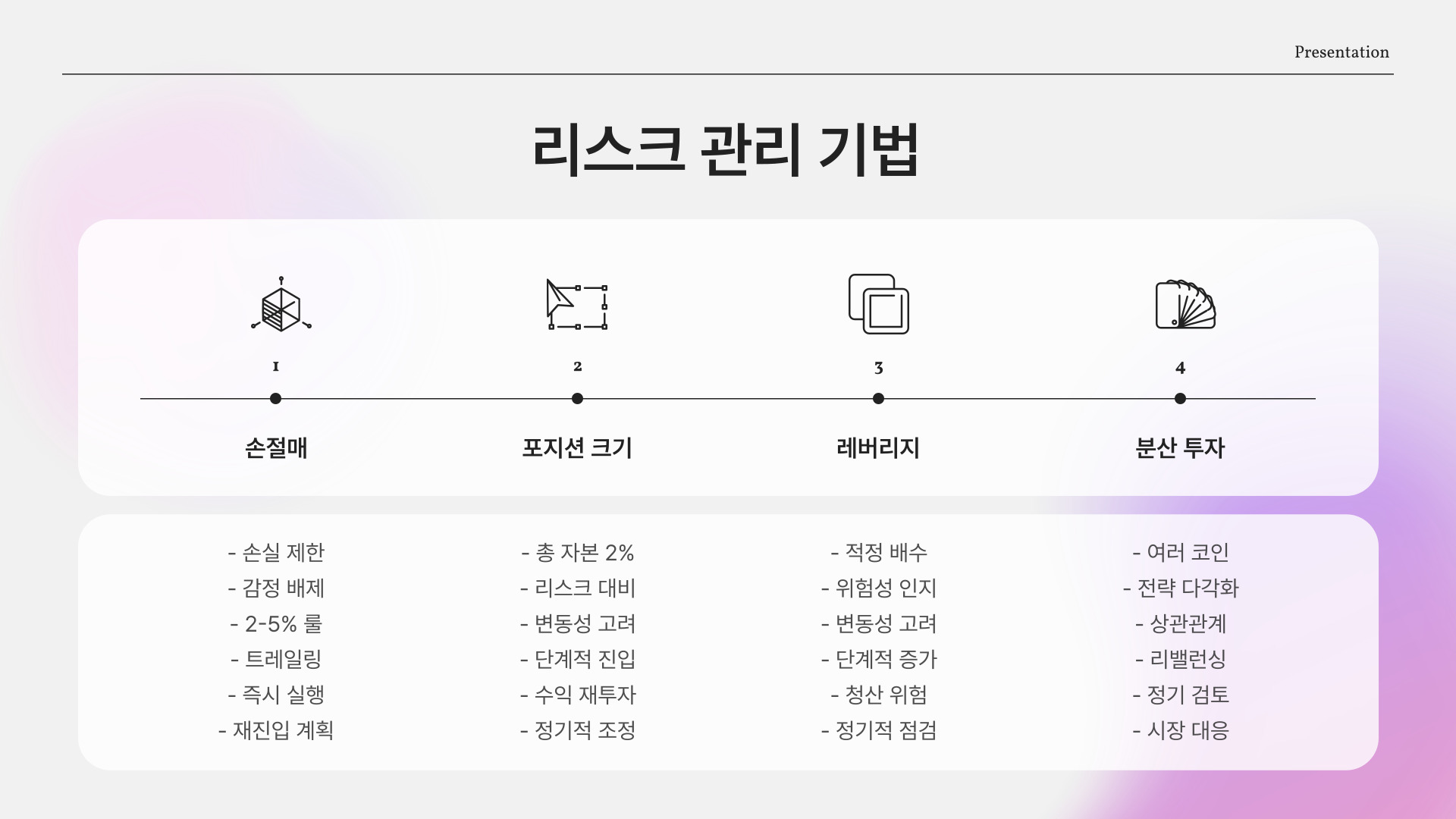 Presentation

리스크 관리 기법

1

손절매

2

포지션 크기

3

레버리지

4

분산 투자

- 손실 제한
- 감정 배제
- 2-5% 룰
- 트레일링
- 즉시 실행
- 재진입 계획

- 총 자본 2%
- 리스크 대비
- 변동성 고려
- 단계적 진입
- 수익 재투자
- 정기적 조정

- 적정 배수
- 위험성 인지
- 변동성 고려
- 단계적 증가
- 청산 위험
- 정기적 점검

- 여러 코인
- 전략 다각화
- 상관관계
- 리밸런싱
- 정기 검토
- 시장 대응