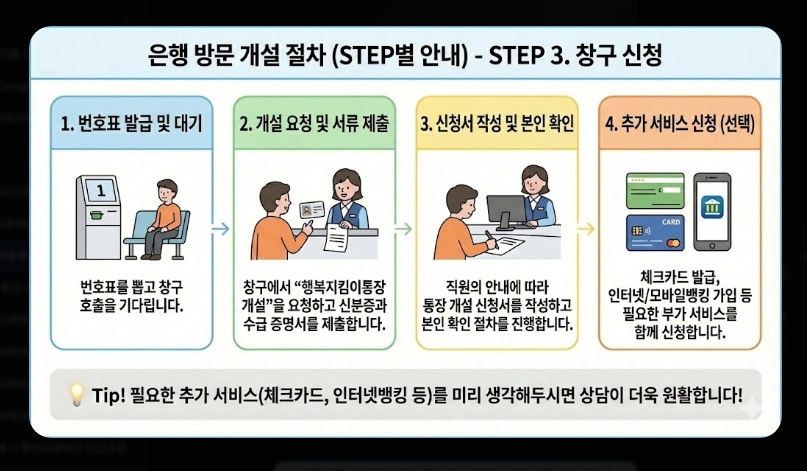 은행 방문 개설 절차 (STEP별 안내) - STEP 3. 창구 신청

1. 번호표 발급 및 대기

1

번호표를 뽑고 창구 호출을 기다립니다.

2. 개설 요청 및 서류 제출

창구에서 "행복지킴이통장 개설"을 요청하고 신분증과 수급 증명서를 제출합니다.

3. 신청서 작성 및 본인 확인

직원의 안내에 따라 통장 개설 신청서를 작성하고 본인 확인 절차를 진행합니다.

4. 추가 서비스 신청 (선택)

CARD

체크카드 발급, 인터넷/모바일뱅킹 가입 등 필요한 부가 서비스를 함께 신청합니다.

Tip! 필요한 추가 서비스(체크카드, 인터넷뱅킹 등)를 미리 생각해두시면 상담이 더욱 원활합니다!