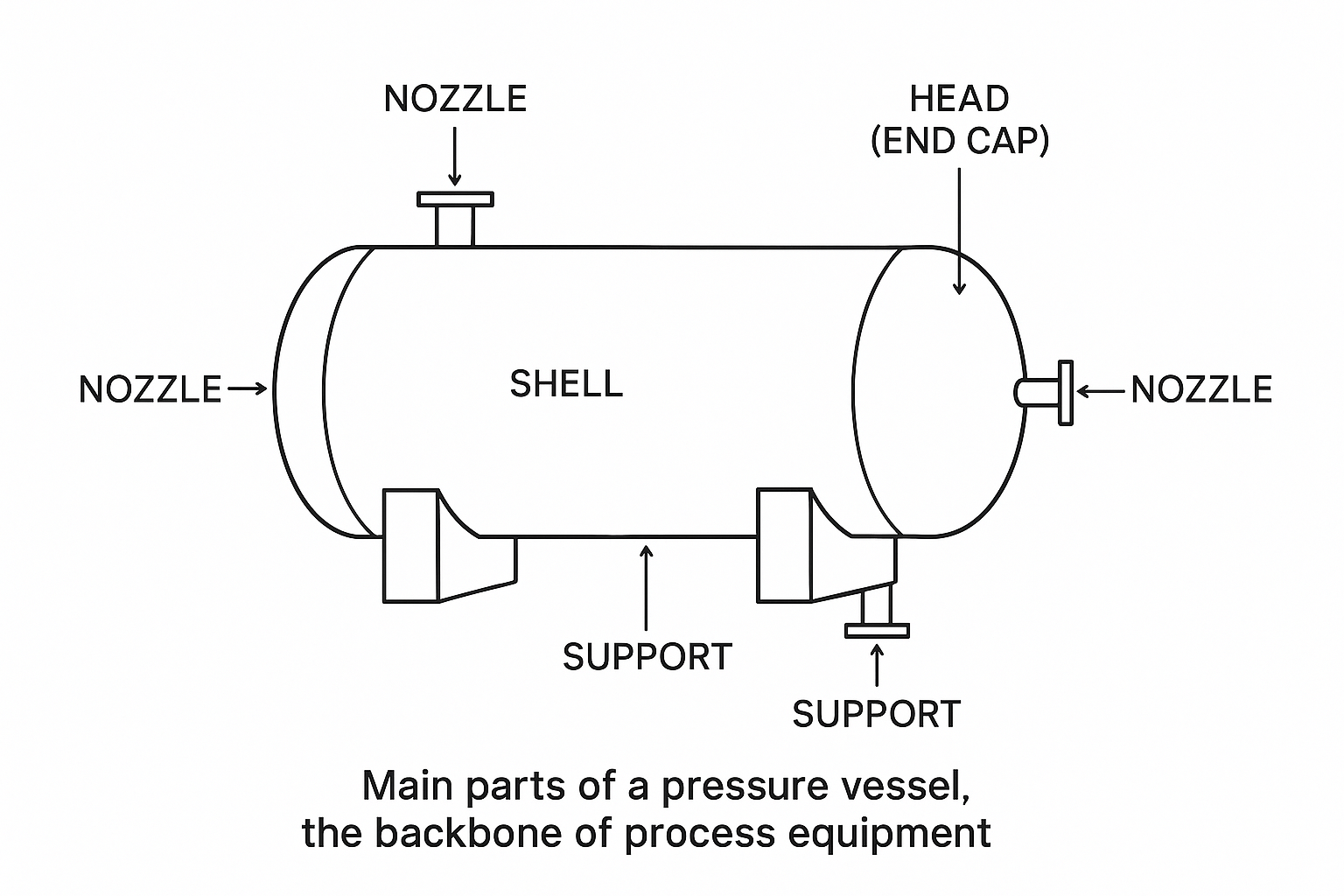 NOZZLE

HEAD
(END CAP)

NOZZLE

SHELL

NOZZLE

SUPPORT

SUPPORT

Main parts of a pressure vessel,
the backbone of process equipment