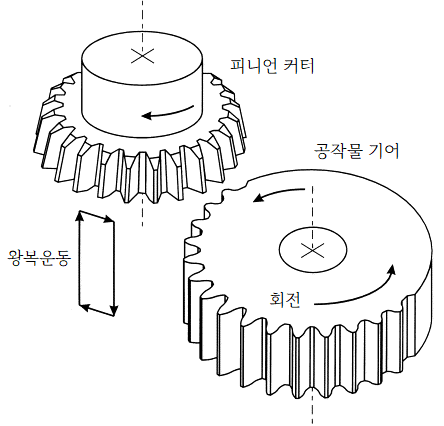 피니언 커터

공작물 기어

왕복운동

회전