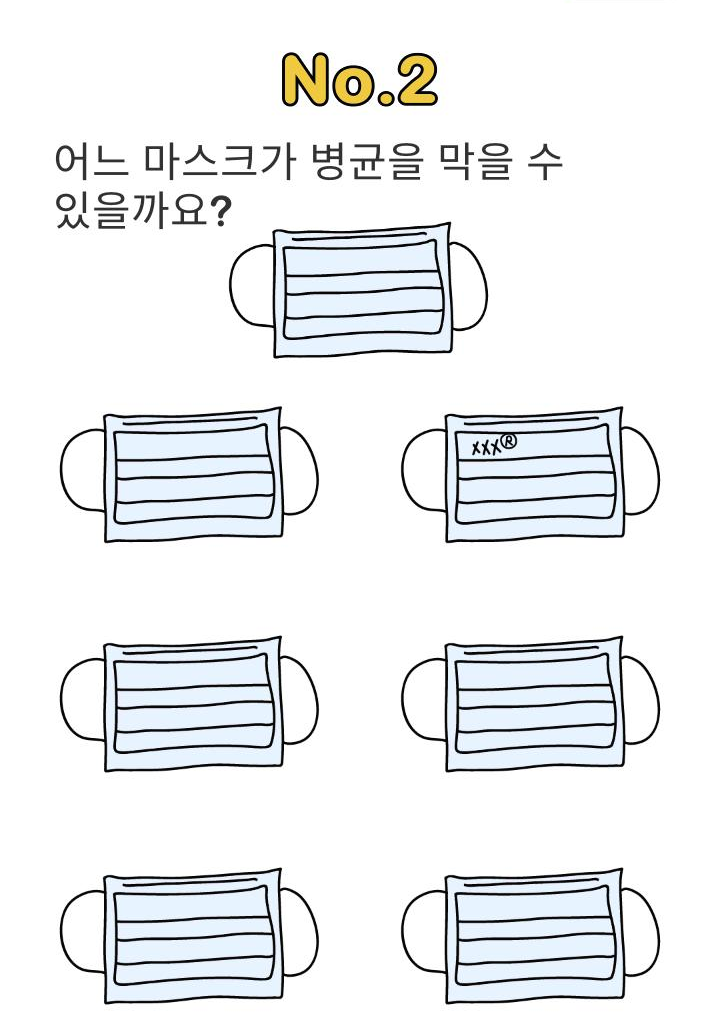 No.2

어느 마스크가 병균을 막을 수 있을까요?

xxx®