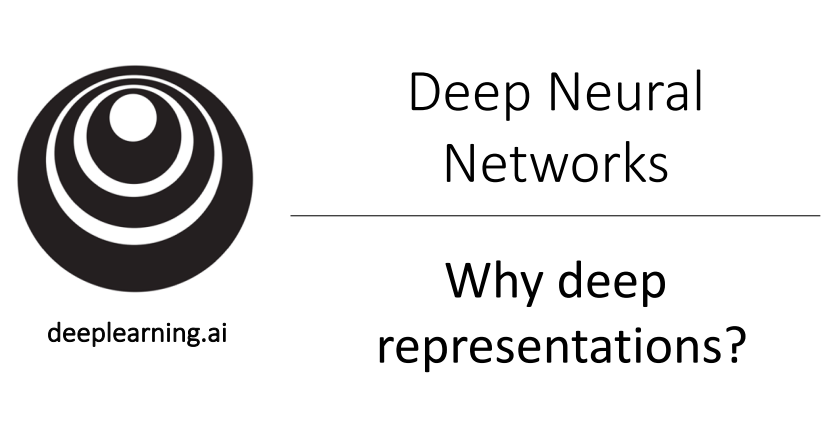 deeplearning.ai

Deep Neural Networks

Why deep representations?