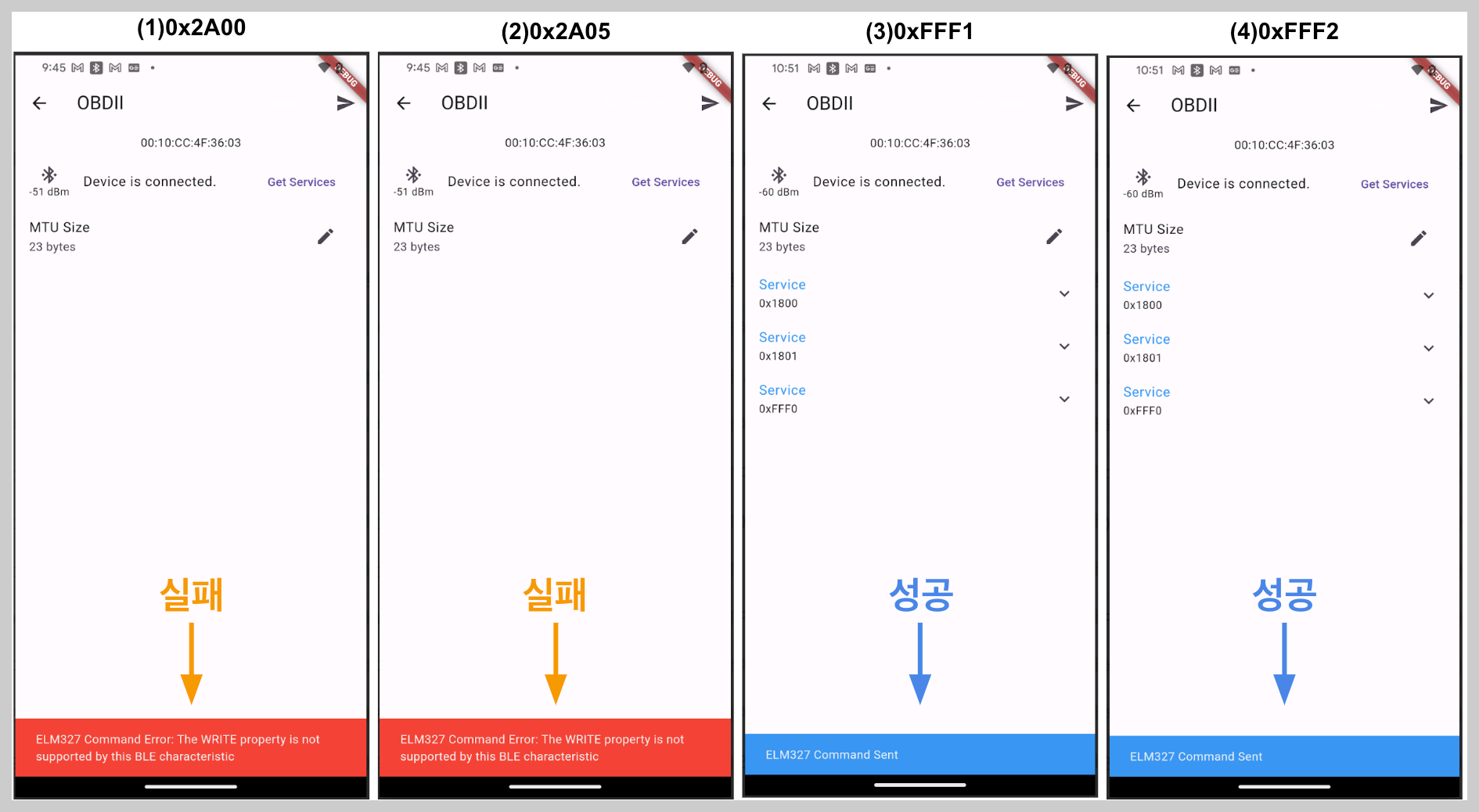 (1)0x2A00

9:45

DEBUG

OBDII

00:10:CC:4F:36:03

-51 dBm

Device is connected.

Get Services

MTU Size
23 bytes

실패

ELM327 Command Error: The WRITE property is not supported by this BLE characteristic

(2)0x2A05

9:45

DEBUG

OBDII

00:10:CC:4F:36:03

-51 dBm

Device is connected.

Get Services

MTU Size
23 bytes

실패

ELM327 Command Error: The WRITE property is not supported by this BLE characteristic

(3)0xFFF1

10:51

DEBUG

OBDII

00:10:CC:4F:36:03

-60 dBm

Device is connected.

Get Services

MTU Size
23 bytes

Service
0x1800

Service
0x1801

Service
0xFFF0

성공

ELM327 Command Sent

(4)0xFFF2

10:51

DEBUG

OBDII

00:10:CC:4F:36:03

-60 dBm

Device is connected.

Get Services

MTU Size
23 bytes

Service
0x1800

Service
0x1801

Service
0xFFF0

성공

ELM327 Command Sent