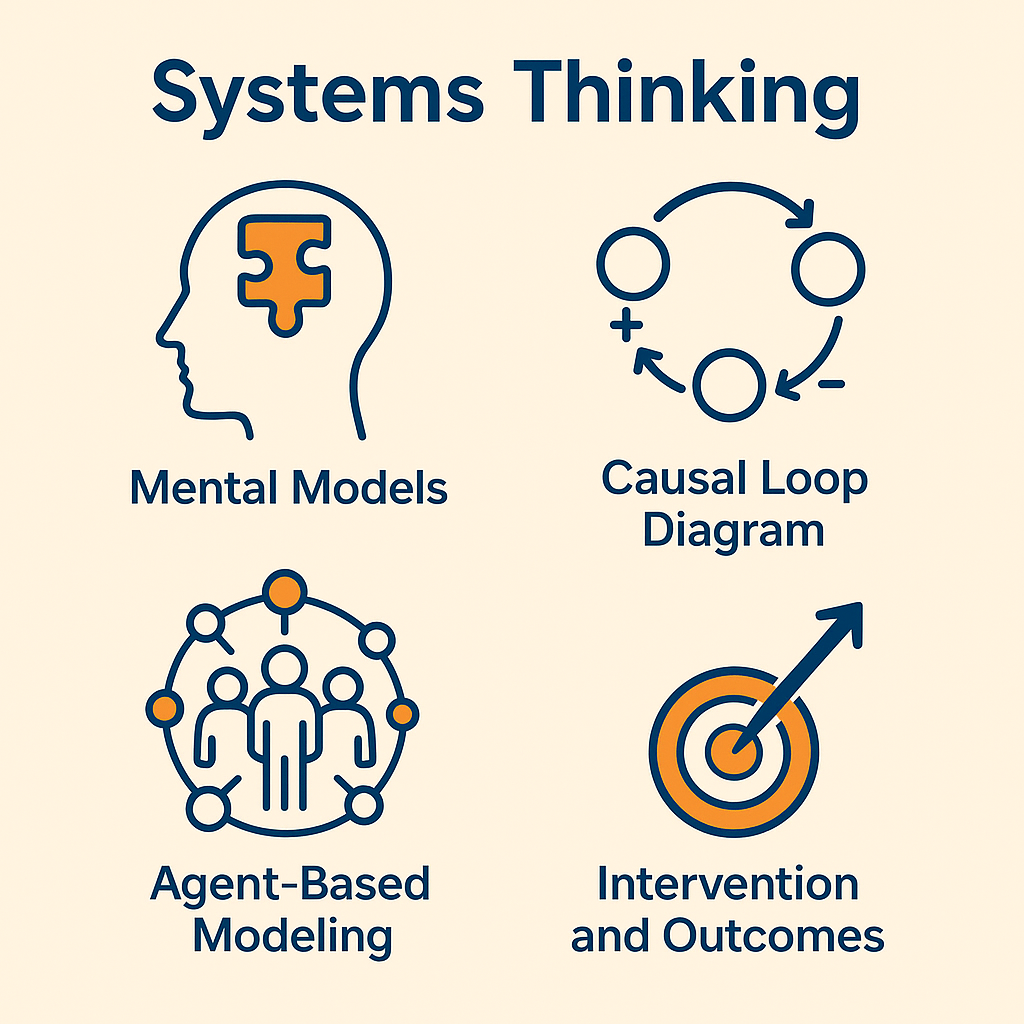 Systems Thinking

Mental Models

+

−

Causal Loop Diagram

Agent-Based Modeling

Intervention and Outcomes