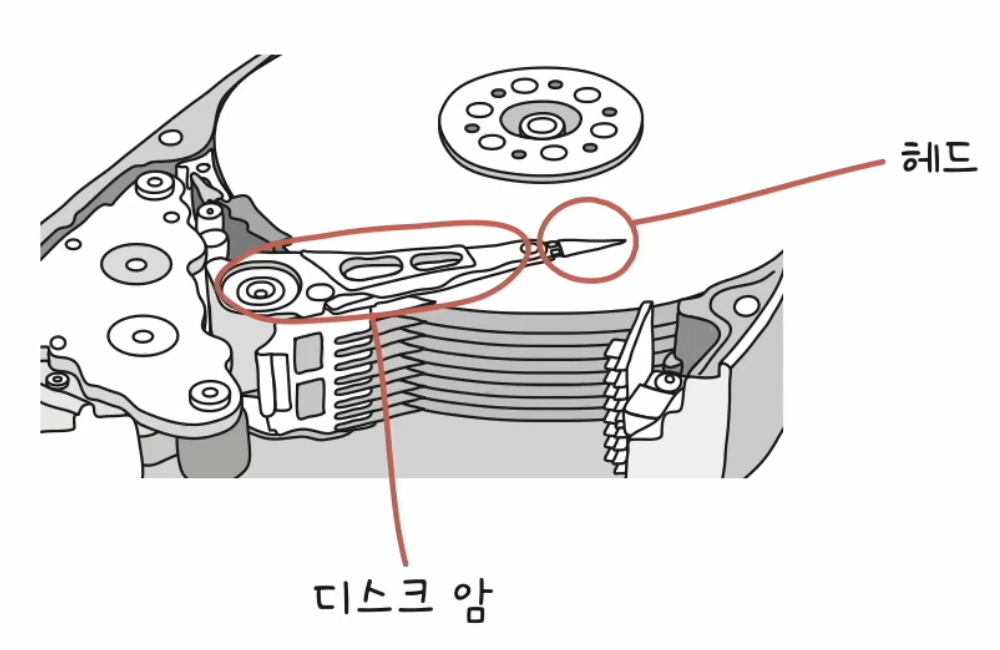 헤드

디스크 암