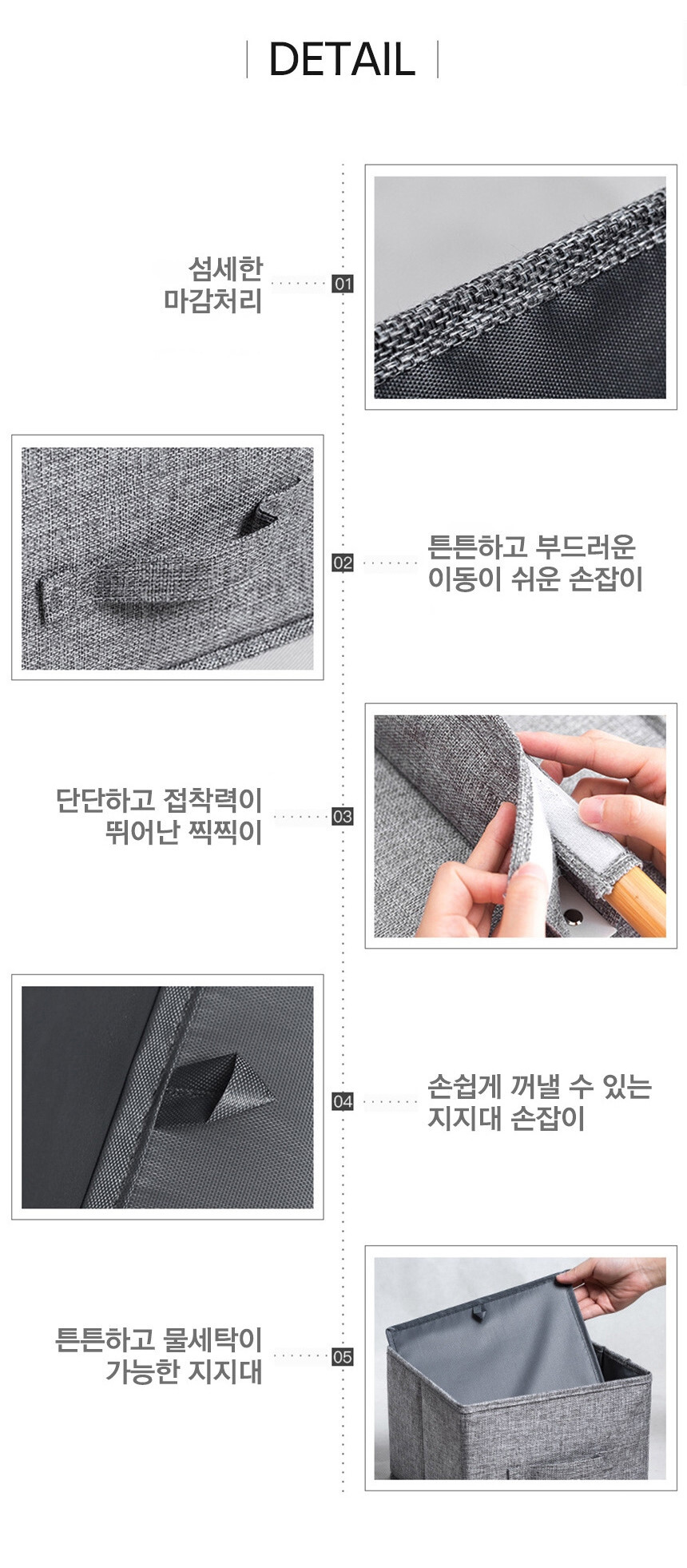 DETAIL

섬세한
마감처리

01

02

튼튼하고 부드러운
이동이 쉬운 손잡이

단단하고 접착력이
뛰어난 찍찍이

03

04

손쉽게 꺼낼 수 있는
지지대 손잡이

튼튼하고 물세탁이
가능한 지지대

05