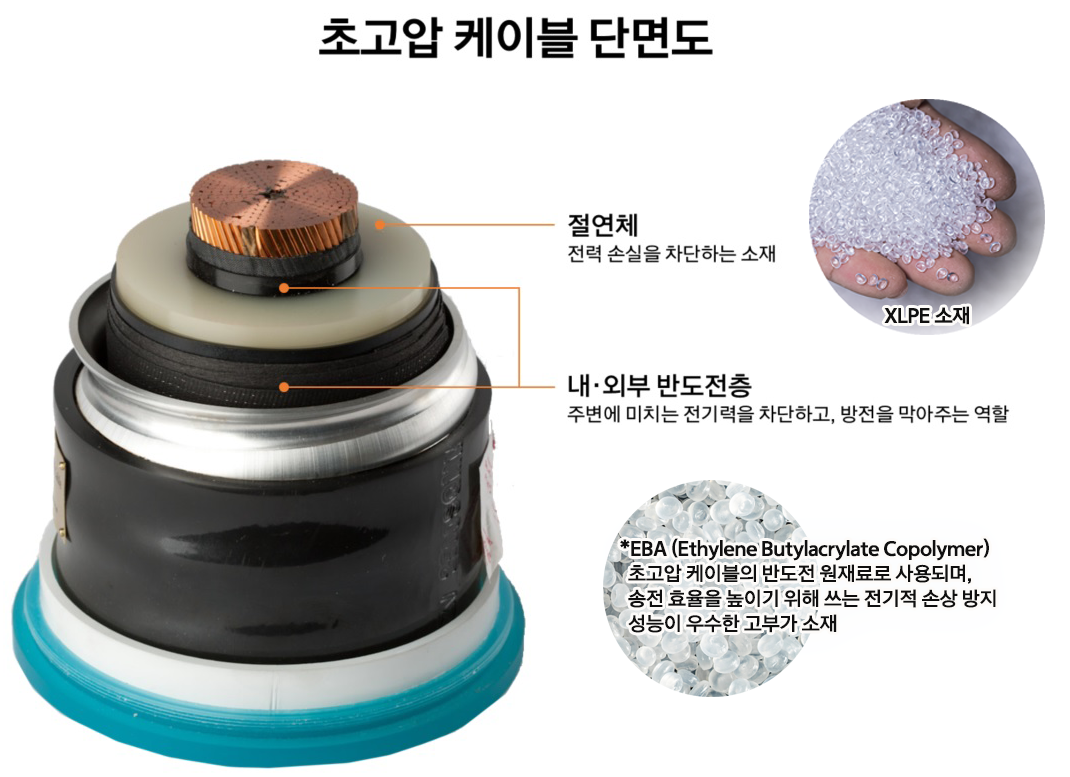 초고압 케이블 단면도

절연체
전력 손실을 차단하는 소재

XLPE 소재

내·외부 반도전층
주변에 미치는 전기력을 차단하고, 방전을 막아주는 역할

*EBA (Ethylene Butylacrylate Copolymer)
초고압 케이블의 반도전 원재료로 사용되며, 송전 효율을 높이기 위해 쓰는 전기적 손상 방지 성능이 우수한 고부가 소재