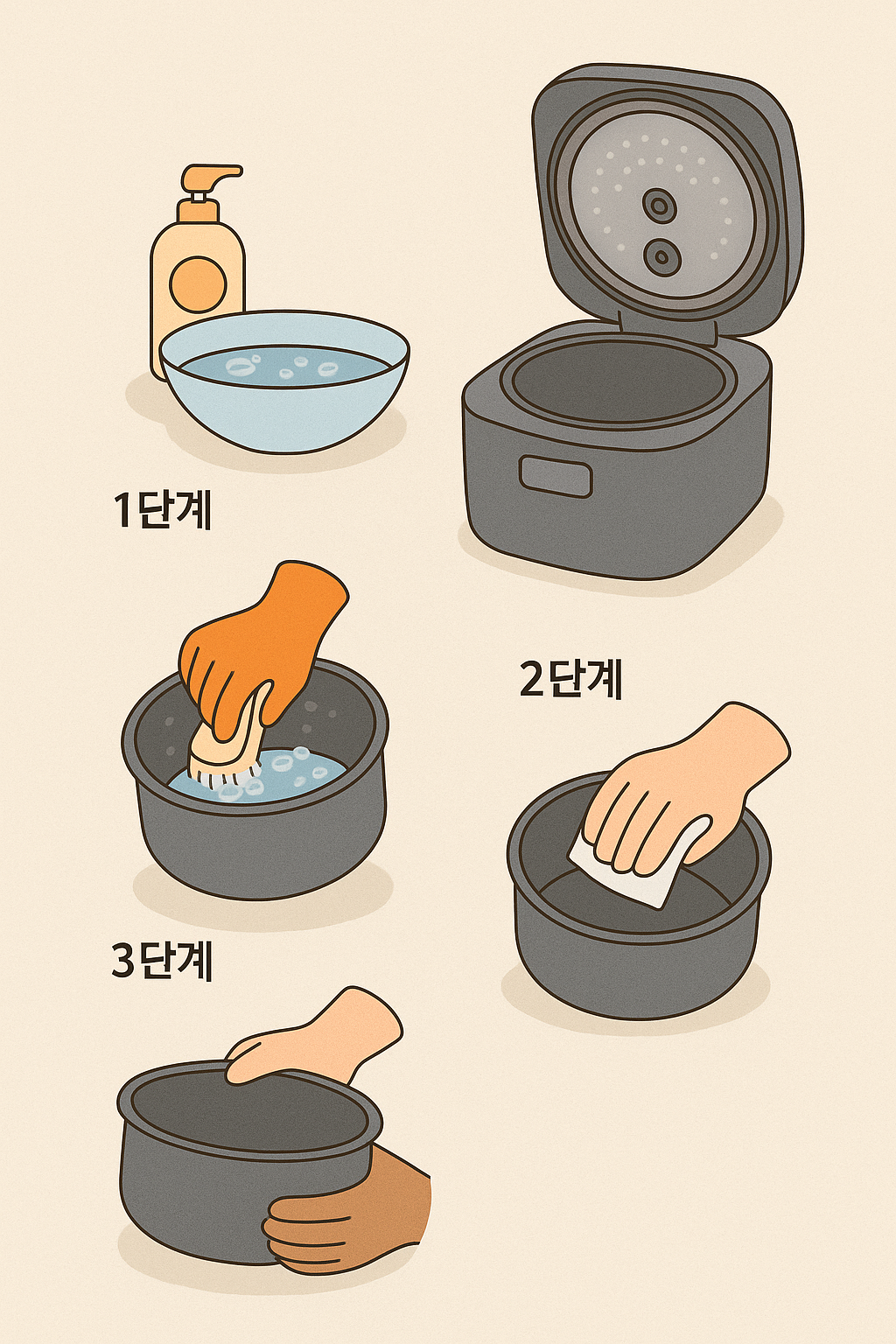 1단계

2단계

3단계