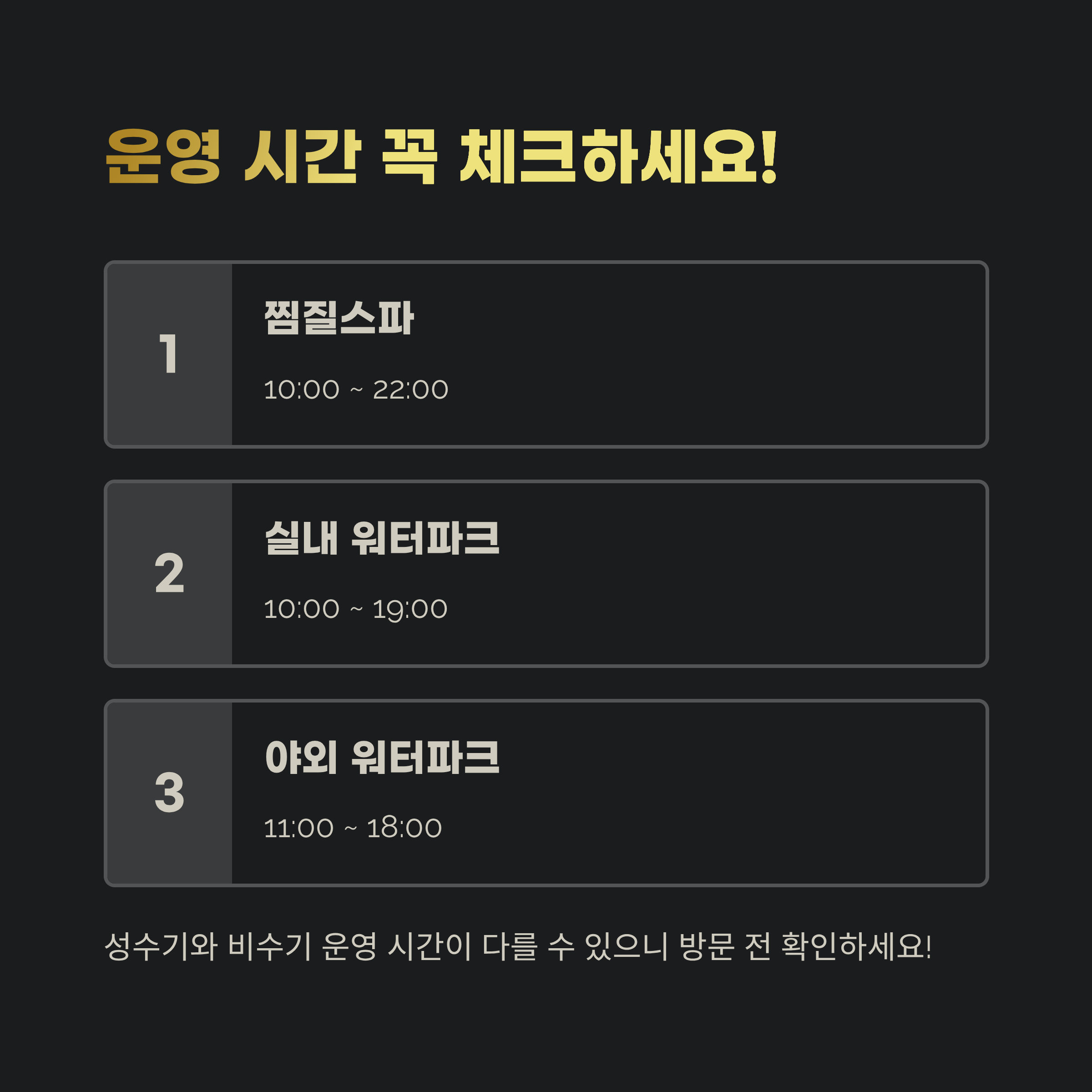 운영 시간 꼭 체크하세요!

1

찜질스파

10:00 ~ 22:00

2

실내 워터파크

10:00 ~ 19:00

3

야외 워터파크

11:00 ~ 18:00

성수기와 비수기 운영 시간이 다를 수 있으니 방문 전 확인하세요!