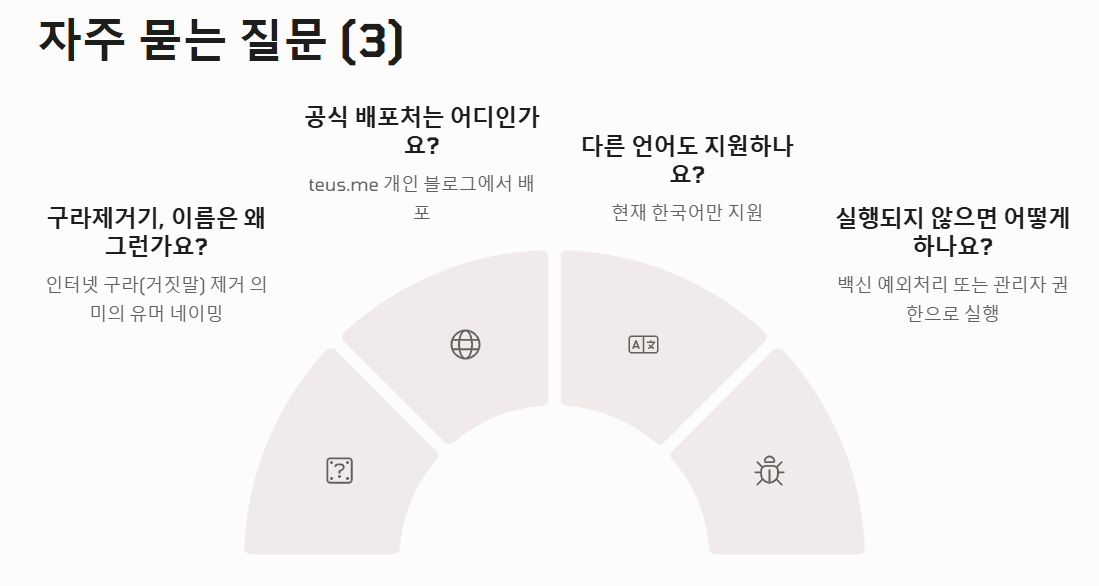 자주 묻는 질문 (3)

구라제거기, 이름은 왜 그런가요?

인터넷 구라(거짓말) 제거 의미의 유머 네이밍

공식 배포처는 어디인가요?

teus.me 개인 블로그에서 배포

다른 언어도 지원하나요?

현재 한국어만 지원

실행되지 않으면 어떻게 하나요?

백신 예외처리 또는 관리자 권한으로 실행