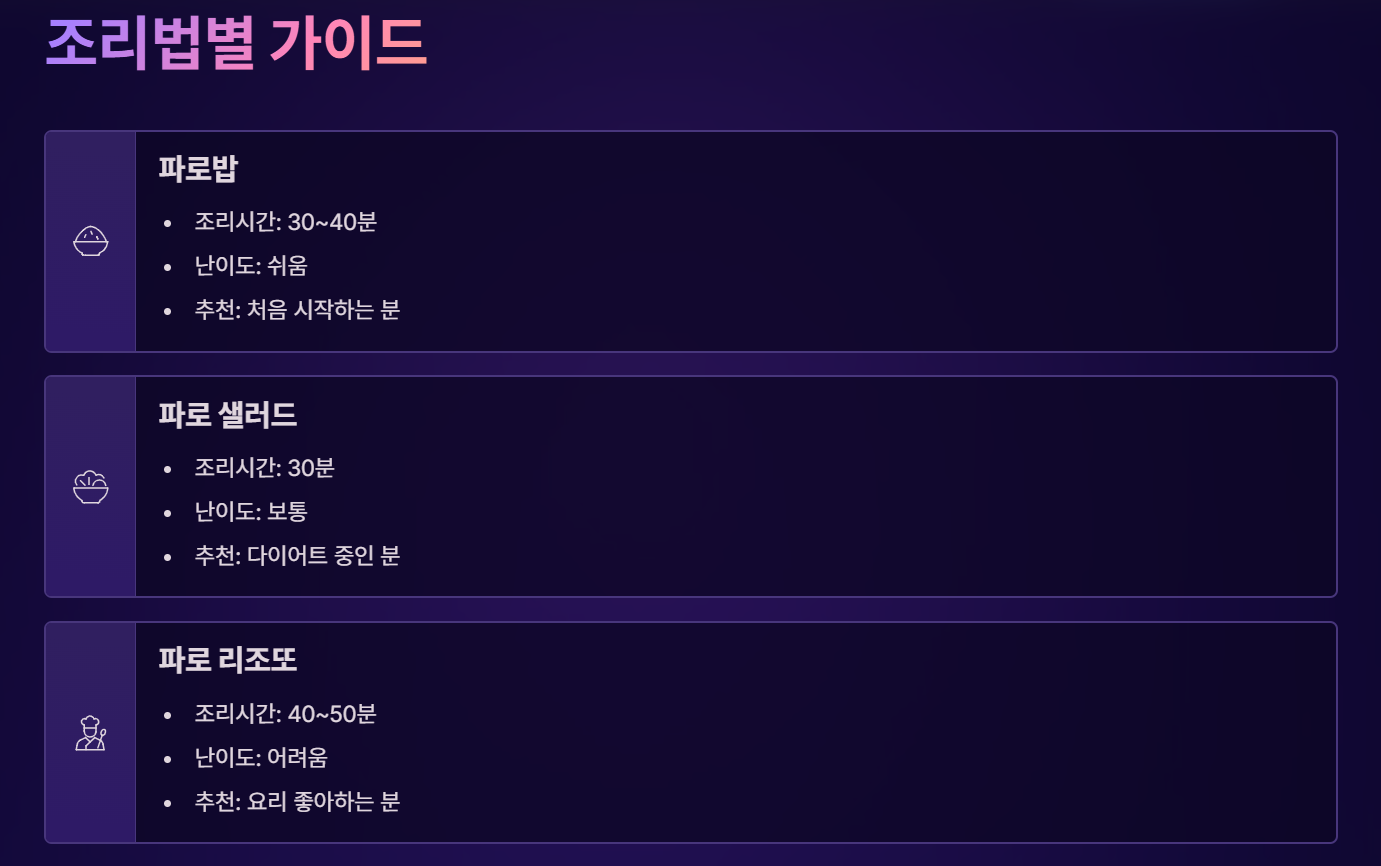 조리법별 가이드

파로밥

• 조리시간: 30~40분
• 난이도: 쉬움
• 추천: 처음 시작하는 분

파로 샐러드

• 조리시간: 30분
• 난이도: 보통
• 추천: 다이어트 중인 분

파로 리조또

• 조리시간: 40~50분
• 난이도: 어려움
• 추천: 요리 좋아하는 분