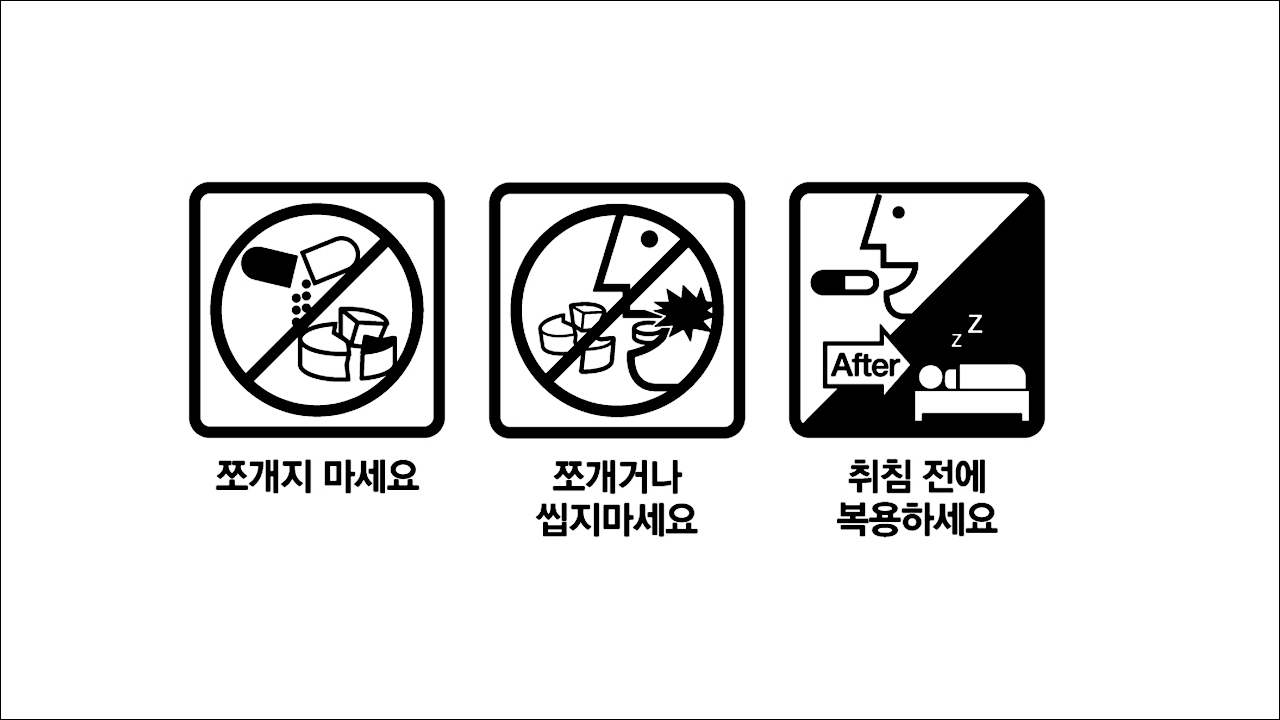 쪼개지 마세요

쪼개거나
씹지마세요

After
z Z

취침 전에
복용하세요