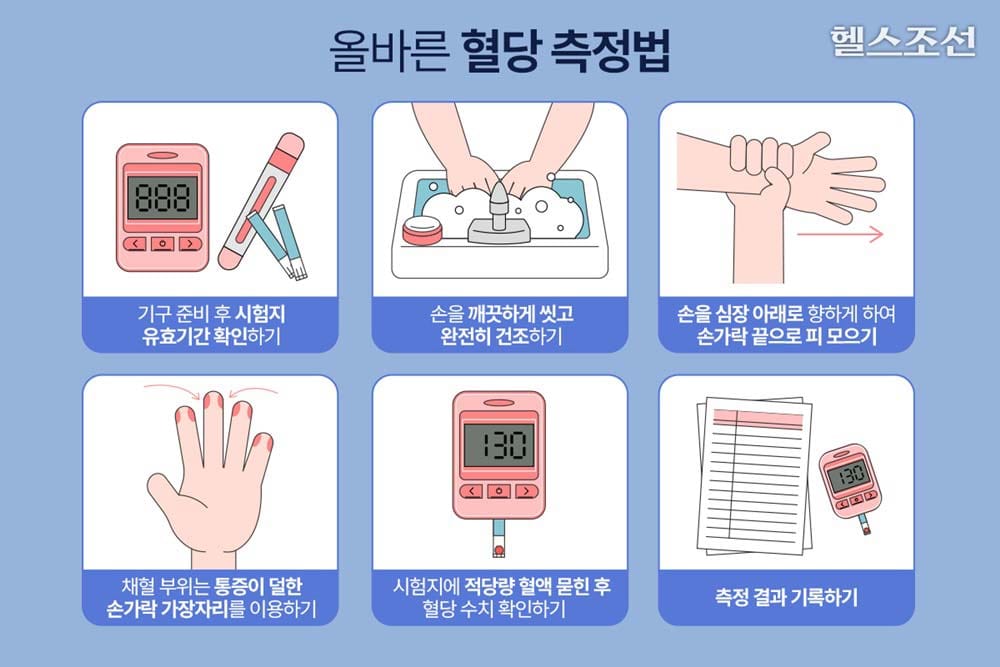 올바른 혈당 측정법

헬스조선

888

기구 준비 후 시험지 유효기간 확인하기

손을 깨끗하게 씻고 완전히 건조하기

손을 심장 아래로 향하게 하여 손가락 끝으로 피 모으기

채혈 부위는 통증이 덜한 손가락 가장자리를 이용하기

130

시험지에 적당량 혈액 묻힌 후 혈당 수치 확인하기

130

측정 결과 기록하기