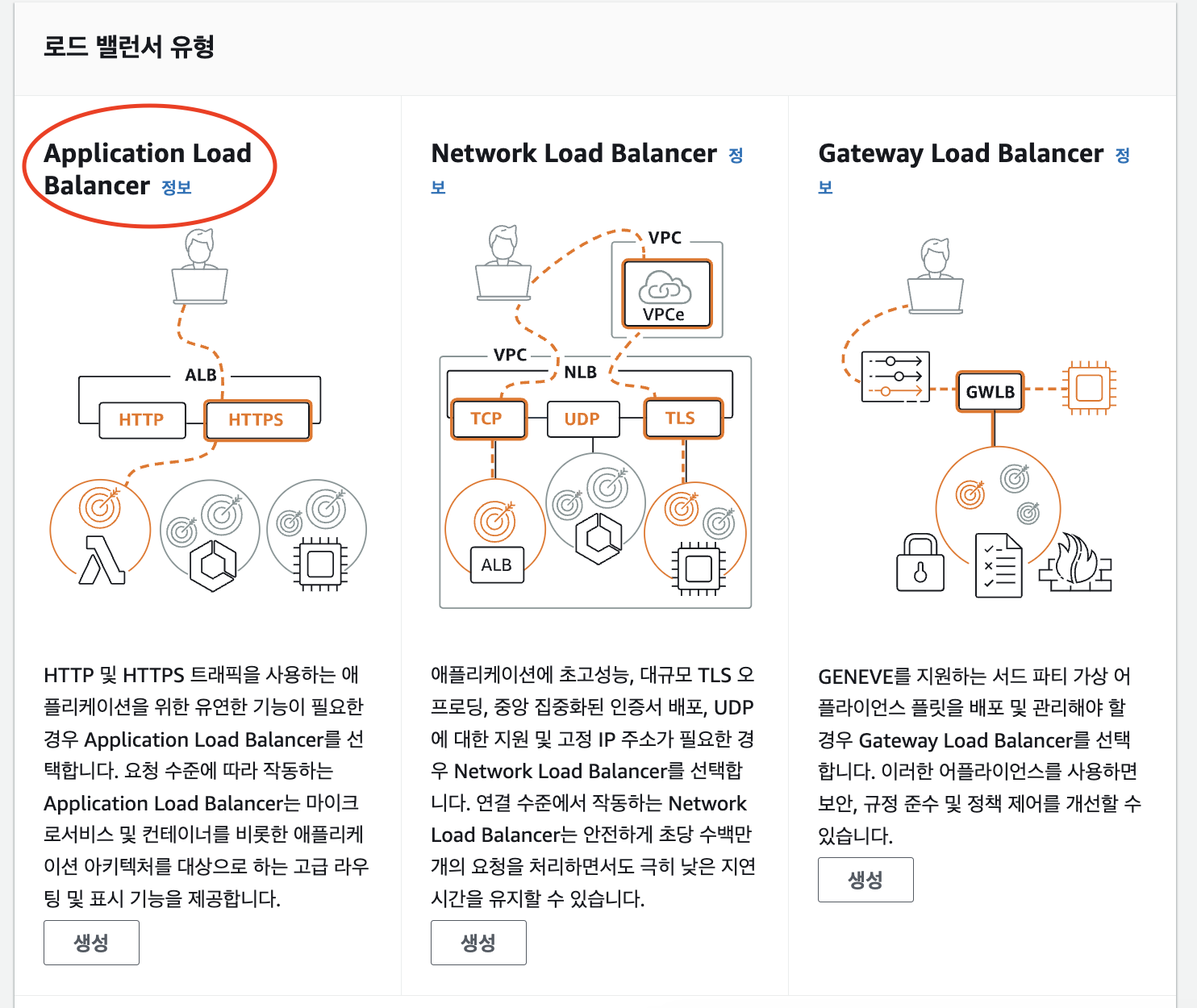 로드 밸런서 유형

Application Load Balancer 정보

ALB

HTTP

HTTPS

HTTP 및 HTTPS 트래픽을 사용하는 애플리케이션을 위한 유연한 기능이 필요한 경우 Application Load Balancer를 선택합니다. 요청 수준에 따라 작동하는 Application Load Balancer는 마이크로서비스 및 컨테이너를 비롯한 애플리케이션 아키텍처를 대상으로 하는 고급 라우팅 및 표시 기능을 제공합니다.

생성

Network Load Balancer 정보

VPC

VPCe

VPC

NLB

TCP

UDP

TLS

ALB

애플리케이션에 초고성능, 대규모 TLS 오프로딩, 중앙 집중화된 인증서 배포, UDP에 대한 지원 및 고정 IP 주소가 필요한 경우 Network Load Balancer를 선택합니다. 연결 수준에서 작동하는 Network Load Balancer는 안전하게 초당 수백만 개의 요청을 처리하면서도 극히 낮은 지연 시간을 유지할 수 있습니다.

생성

Gateway Load Balancer 정보

GWLB

GENEVE를 지원하는 서드 파티 가상 어플라이언스 플릿을 배포 및 관리해야 할 경우 Gateway Load Balancer를 선택합니다. 이러한 어플라이언스를 사용하면 보안, 규정 준수 및 정책 제어를 개선할 수 있습니다.

생성