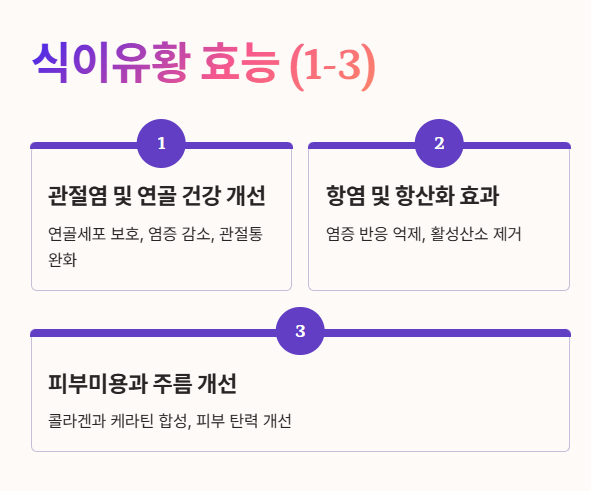 식이유황 효능 (1-3)

1

관절염 및 연골 건강 개선

연골세포 보호, 염증 감소, 관절통 완화

2

항염 및 항산화 효과

염증 반응 억제, 활성산소 제거

3

피부미용과 주름 개선

콜라겐과 케라틴 합성, 피부 탄력 개선