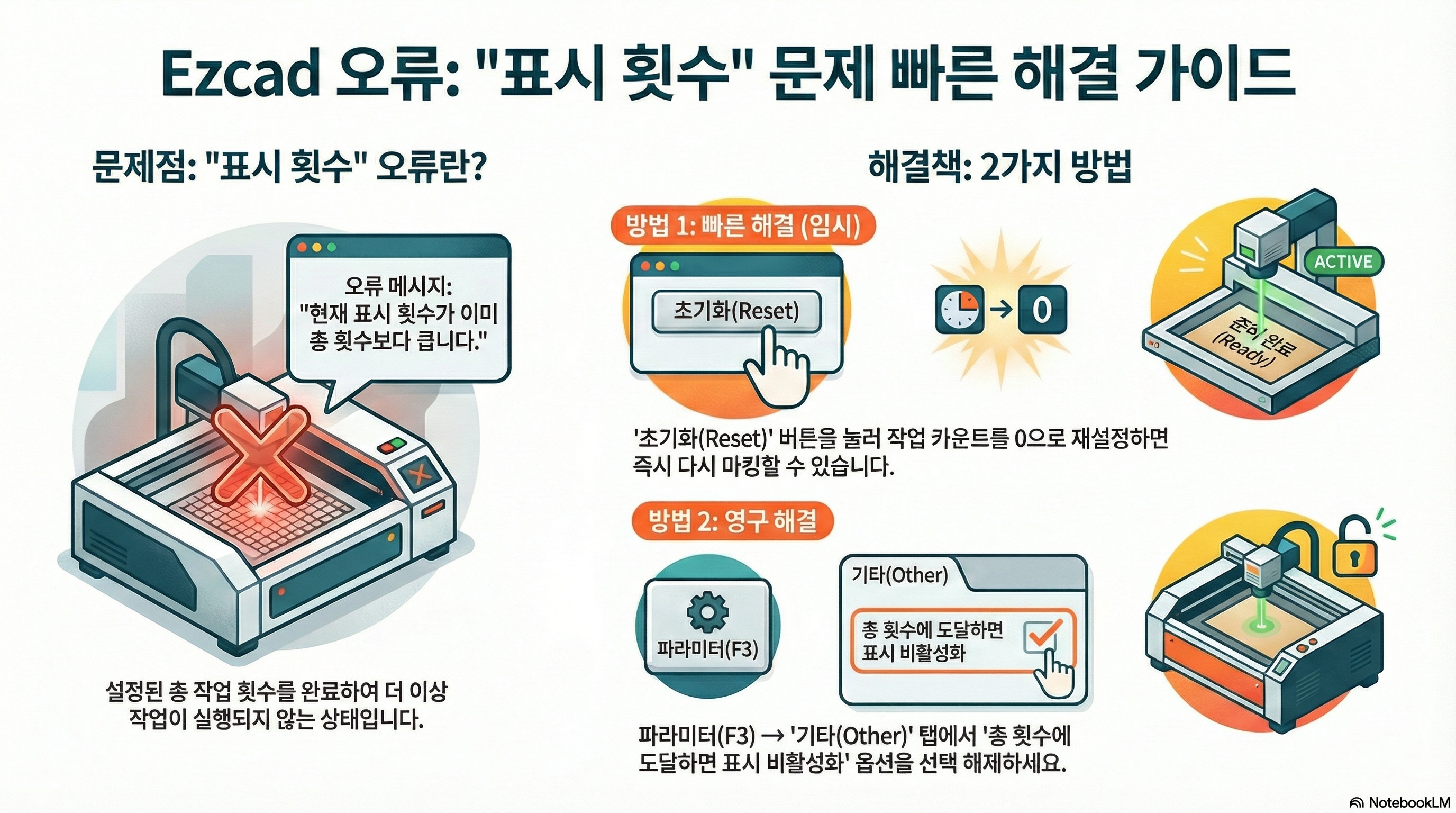 Ezcad 오류: "표시 횟수" 문제 빠른 해결 가이드

문제점: "표시 횟수" 오류란?

오류 메시지:
"현재 표시 횟수가 이미 총 횟수보다 큽니다."

설정된 총 작업 횟수를 완료하여 더 이상 작업이 실행되지 않는 상태입니다.

해결책: 2가지 방법

방법 1: 빠른 해결 (임시)

초기화(Reset)

→ 0

ACTIVE

준비 완료 (Ready)

'초기화(Reset)' 버튼을 눌러 작업 카운트를 0으로 재설정하면 즉시 다시 마킹할 수 있습니다.

방법 2: 영구 해결

파라미터(F3)

기타(Other)

총 횟수에 도달하면 표시 비활성화

파라미터(F3) → '기타(Other)' 탭에서 '총 횟수에 도달하면 표시 비활성화' 옵션을 선택 해제하세요.

NotebookLM