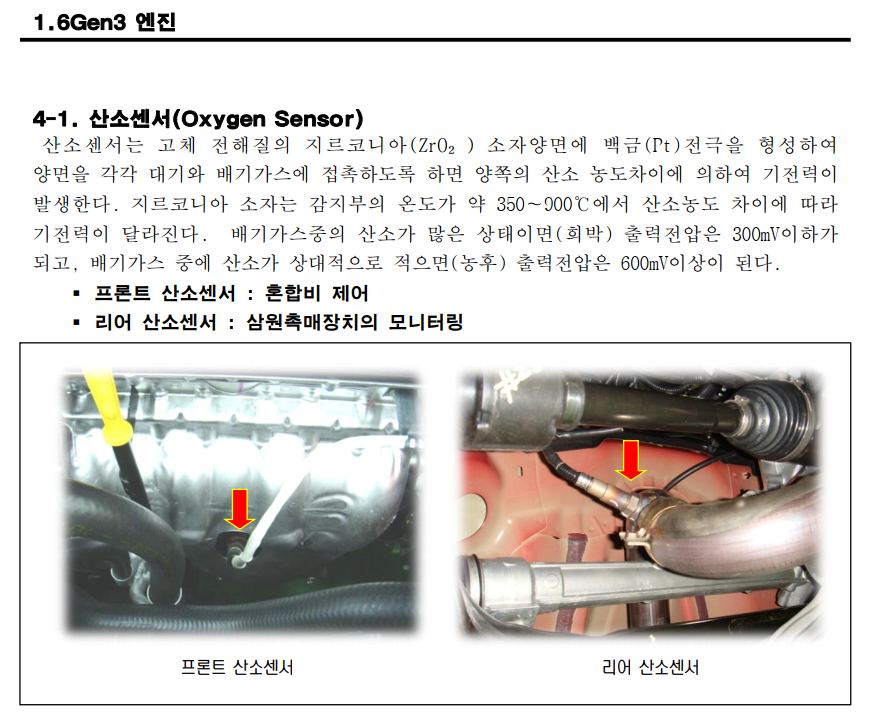 1.6Gen3 엔진

4-1. 산소센서(Oxygen Sensor)

산소센서는 고체 전해질의 지르코니아($ZrO_2$ ) 소자양면에 백금(Pt)전극을 형성하여 양면을 각각 대기와 배기가스에 접촉하도록 하면 양쪽의 산소 농도차이에 의하여 기전력이 발생한다. 지르코니아 소자는 감지부의 온도가 약 350~900℃에서 산소농도 차이에 따라 기전력이 달라진다. 배기가스중의 산소가 많은 상태이면(희박) 출력전압은 300mV이하가 되고, 배기가스 중에 산소가 상대적으로 적으면(농후) 출력전압은 600mV이상이 된다.

▪ 프론트 산소센서 : 혼합비 제어
▪ 리어 산소센서 : 삼원촉매장치의 모니터링

프론트 산소센서

리어 산소센서