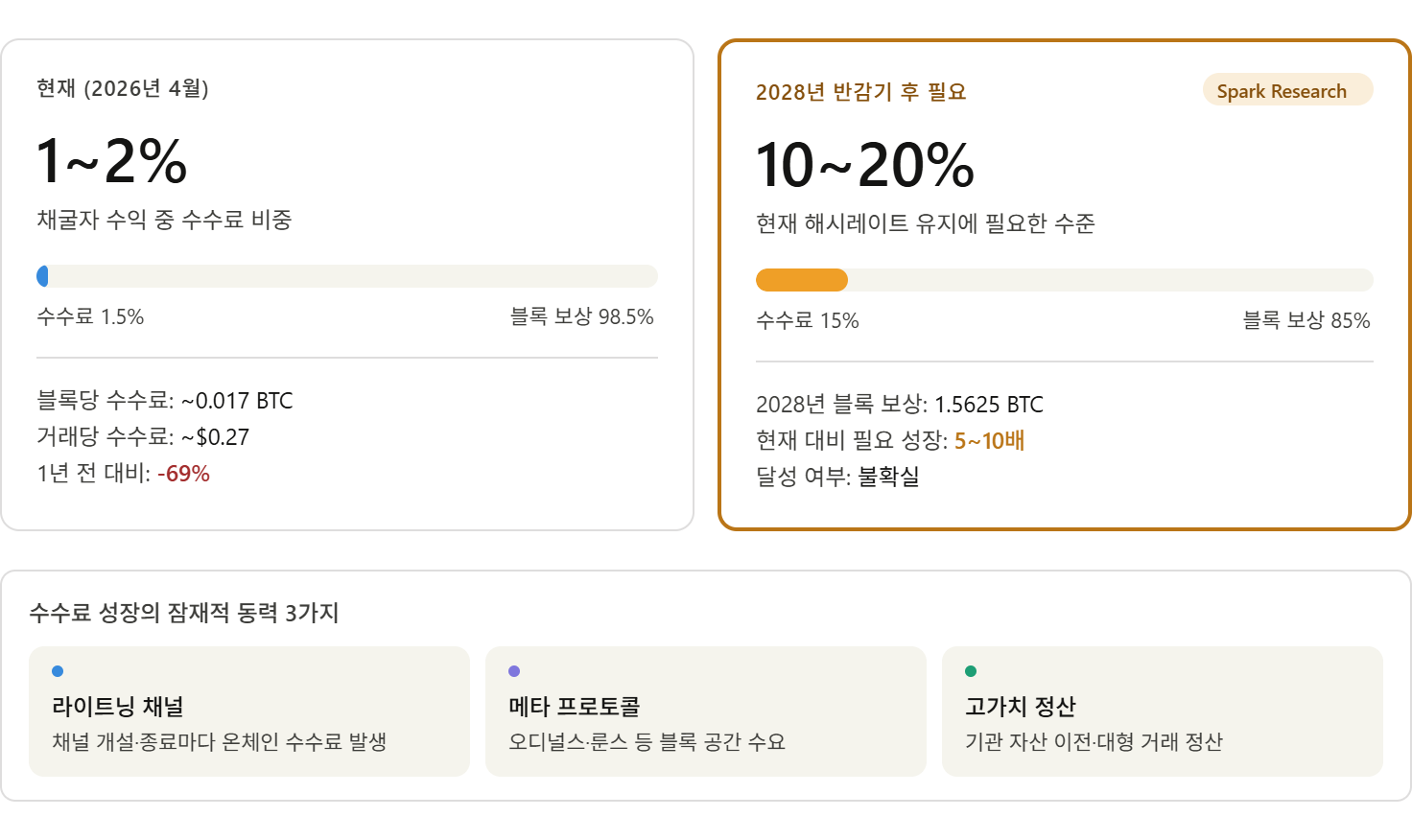 현재 (2026년 4월)

1~2%

채굴자 수익 중 수수료 비중

수수료 1.5%

블록 보상 98.5%

블록당 수수료: ~0.017 BTC
거래당 수수료: ~$0.27
1년 전 대비: -69%

2028년 반감기 후 필요

Spark Research

10~20%

현재 해시레이트 유지에 필요한 수준

수수료 15%

블록 보상 85%

2028년 블록 보상: 1.5625 BTC
현재 대비 필요 성장: 5~10배
달성 여부: 불확실

수수료 성장의 잠재적 동력 3가지

라이트닝 채널
채널 개설·종료마다 온체인 수수료 발생

메타 프로토콜
오디널스·룬스 등 블록 공간 수요

고가치 정산
기관 자산 이전·대형 거래 정산