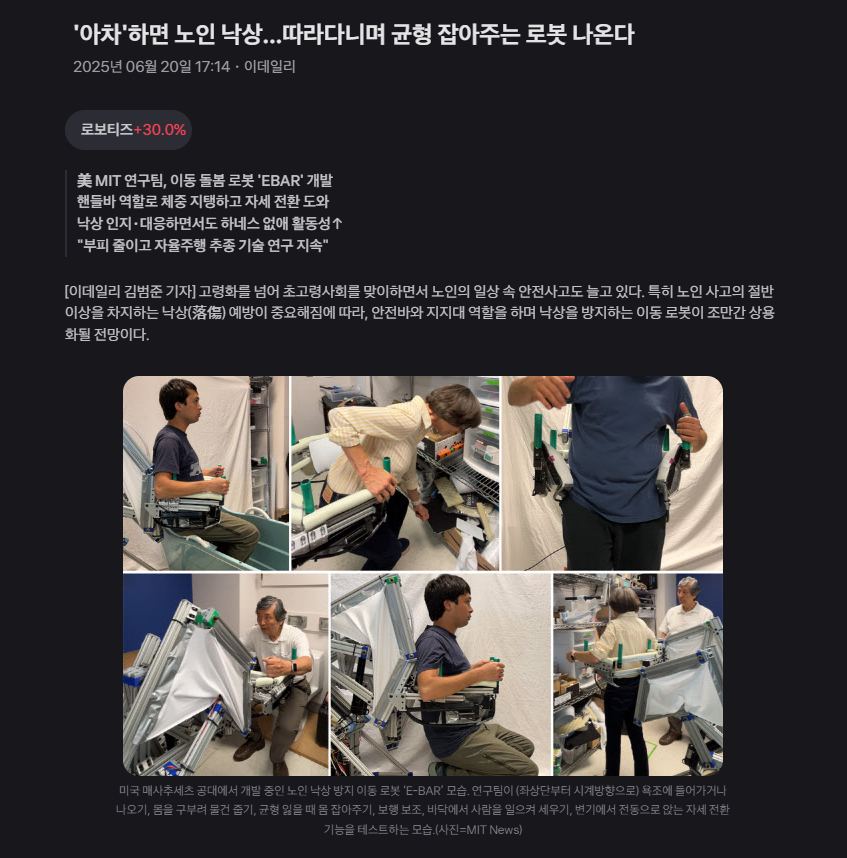 '아차'하면 노인 낙상...따라다니며 균형 잡아주는 로봇 나온다

2025년 06월 20일 17:14 · 이데일리

로보티즈+30.0%

美 MIT 연구팀, 이동 돌봄 로봇 'EBAR' 개발
핸들바 역할로 체중 지탱하고 자세 전환 도와
낙상 인지·대응하면서도 하네스 없애 활동성↑
"부피 줄이고 자율주행 추종 기술 연구 지속"

[이데일리 김범준 기자] 고령화를 넘어 초고령사회를 맞이하면서 노인의 일상 속 안전사고도 늘고 있다. 특히 노인 사고의 절반 이상을 차지하는 낙상(落傷) 예방이 중요해짐에 따라, 안전바와 지지대 역할을 하며 낙상을 방지하는 이동 로봇이 조만간 상용화될 전망이다.

미국 매사추세츠 공대에서 개발 중인 노인 낙상 방지 이동 로봇 'E-BAR' 모습. 연구팀이 (좌상단부터 시계방향으로) 욕조에 들어가거나 나오기, 몸을 구부려 물건 줍기, 균형 잃을 때 몸 잡아주기, 보행 보조, 바닥에서 사람을 일으켜 세우기, 변기에서 전동으로 앉는 자세 전환 기능을 테스트하는 모습.(사진=MIT News)