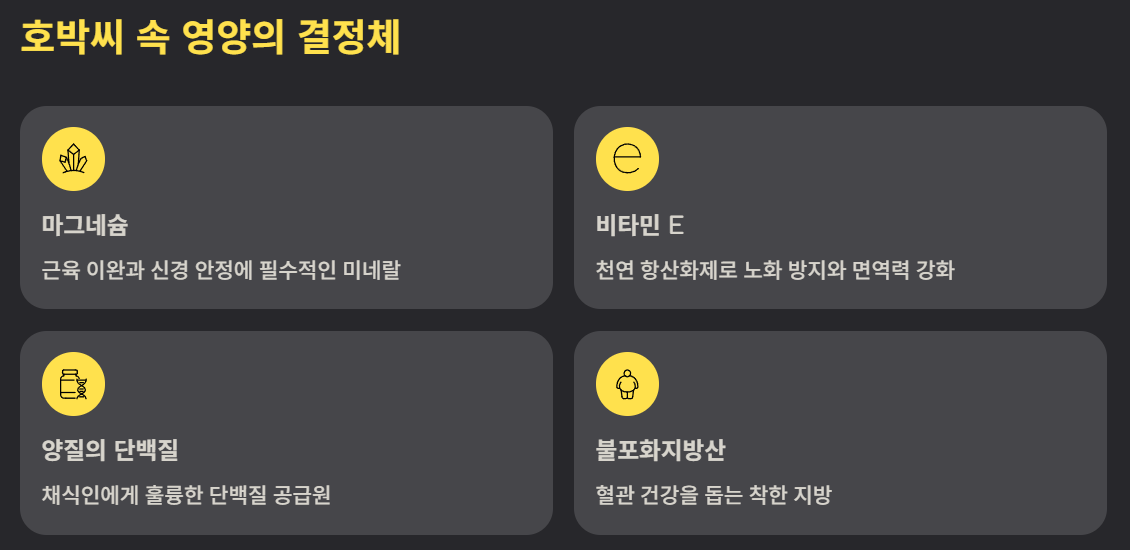 호박씨 속 영양의 결정체

마그네슘

근육 이완과 신경 안정에 필수적인 미네랄

비타민 E

천연 항산화제로 노화 방지와 면역력 강화

양질의 단백질

채식인에게 훌륭한 단백질 공급원

불포화지방산

혈관 건강을 돕는 착한 지방