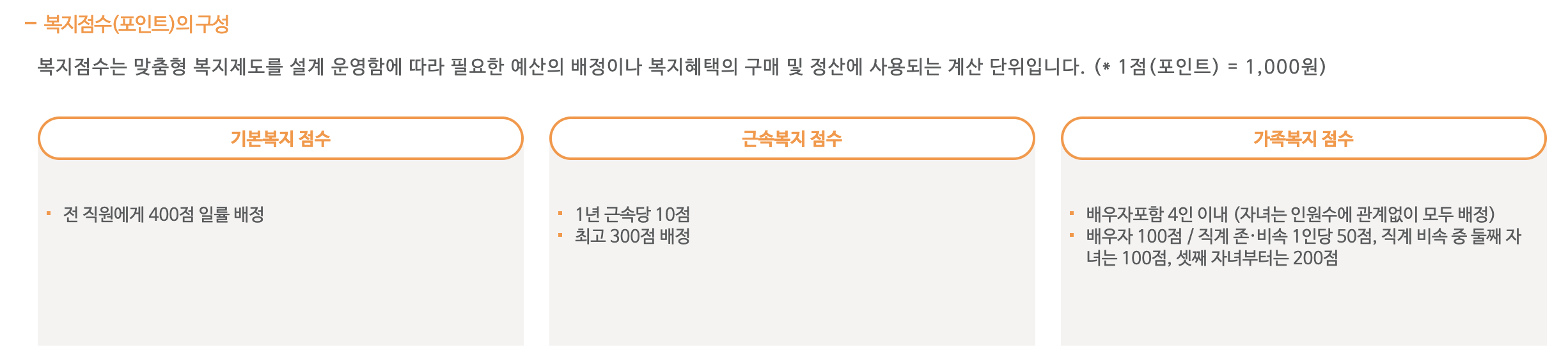 - 복지점수(포인트)의 구성

복지점수는 맞춤형 복지제도를 설계 운영함에 따라 필요한 예산의 배정이나 복지혜택의 구매 및 정산에 사용되는 계산 단위입니다. (* 1점(포인트) = 1,000원)

기본복지 점수

• 전 직원에게 400점 일률 배정

근속복지 점수

• 1년 근속당 10점
• 최고 300점 배정

가족복지 점수

• 배우자포함 4인 이내 (자녀는 인원수에 관계없이 모두 배정)
• 배우자 100점 / 직계 존·비속 1인당 50점, 직계 비속 중 둘째 자녀는 100점, 셋째 자녀부터는 200점